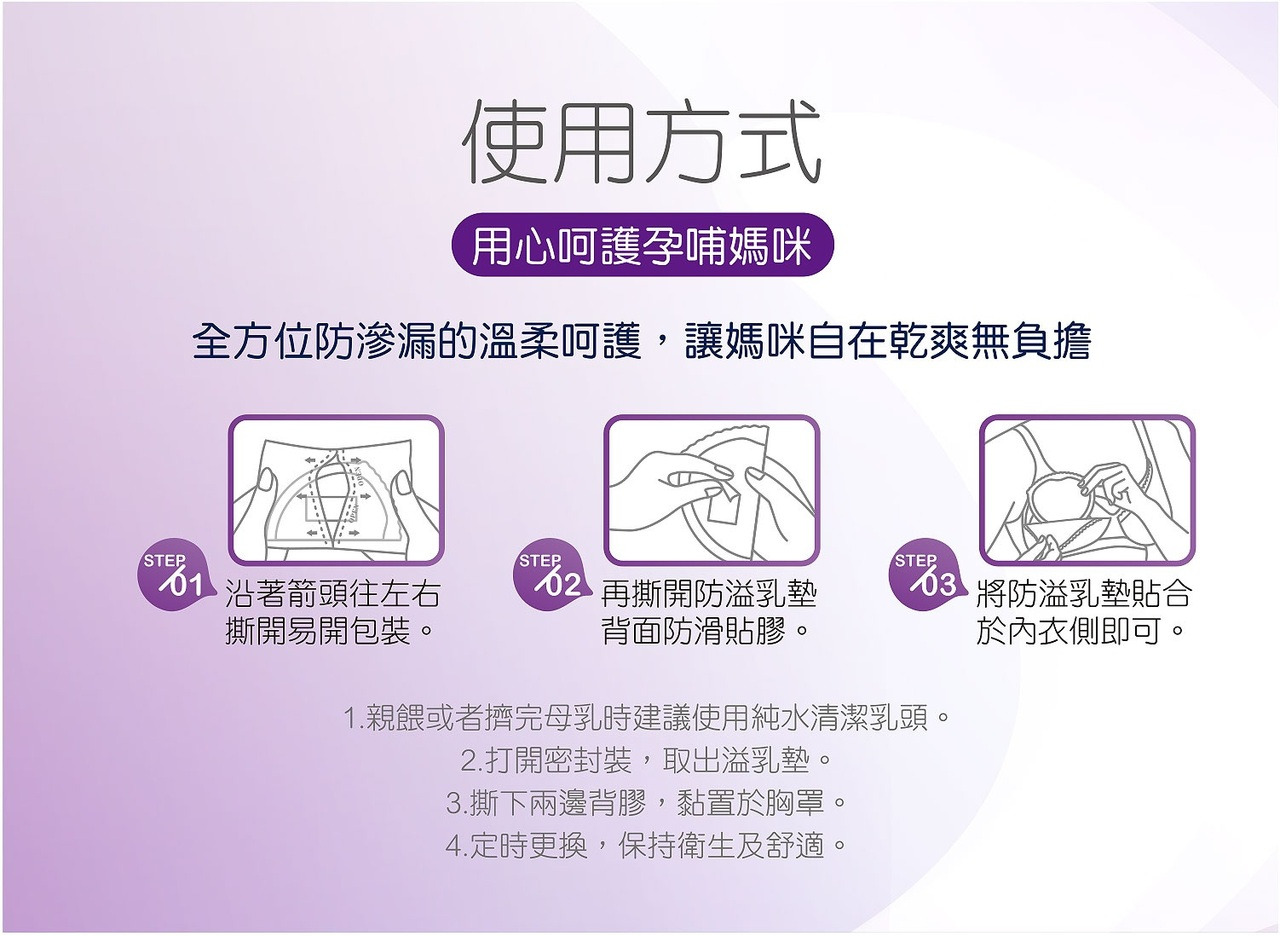 使用方式

用心呵護孕哺媽咪

全方位防滲漏的溫柔呵護，讓媽咪自在乾爽無負擔

STEP 01 沿著箭頭往左右撕開易開包裝。

STEP 02 再撕開防溢乳墊背面防滑貼膠。

STEP 03 將防溢乳墊貼合於內衣側即可。

1.親餵或者擠完母乳時建議使用純水清潔乳頭。
2.打開密封裝，取出溢乳墊。
3.撕下兩邊背膠，黏置於胸罩。
4.定時更換，保持衛生及舒適。