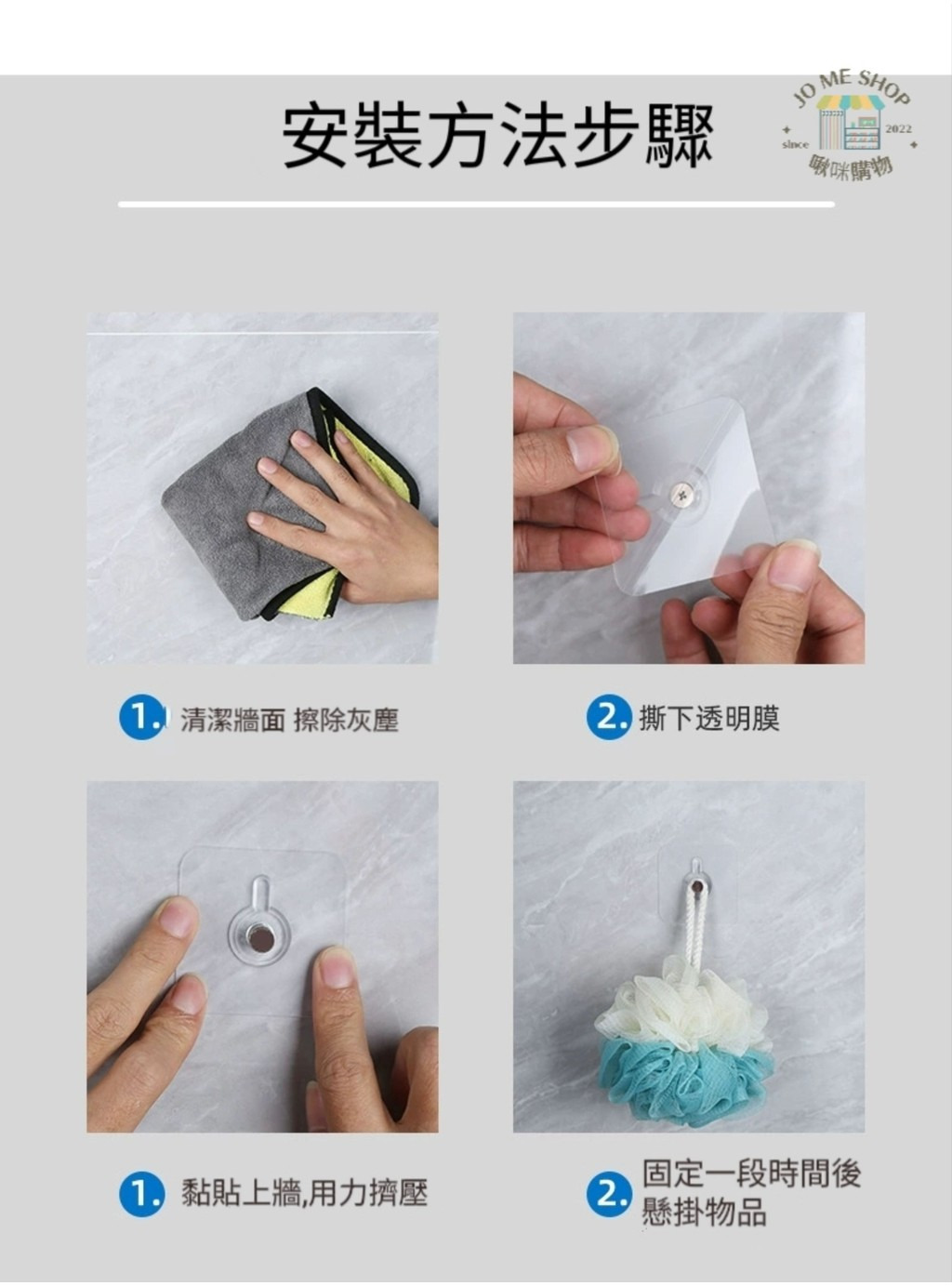 安裝方法步驟

JO ME SHOP
since 2022
啾咪購物

1. 清潔牆面 擦除灰塵

2. 撕下透明膜

1. 黏貼上牆,用力擠壓

2. 固定一段時間後懸掛物品