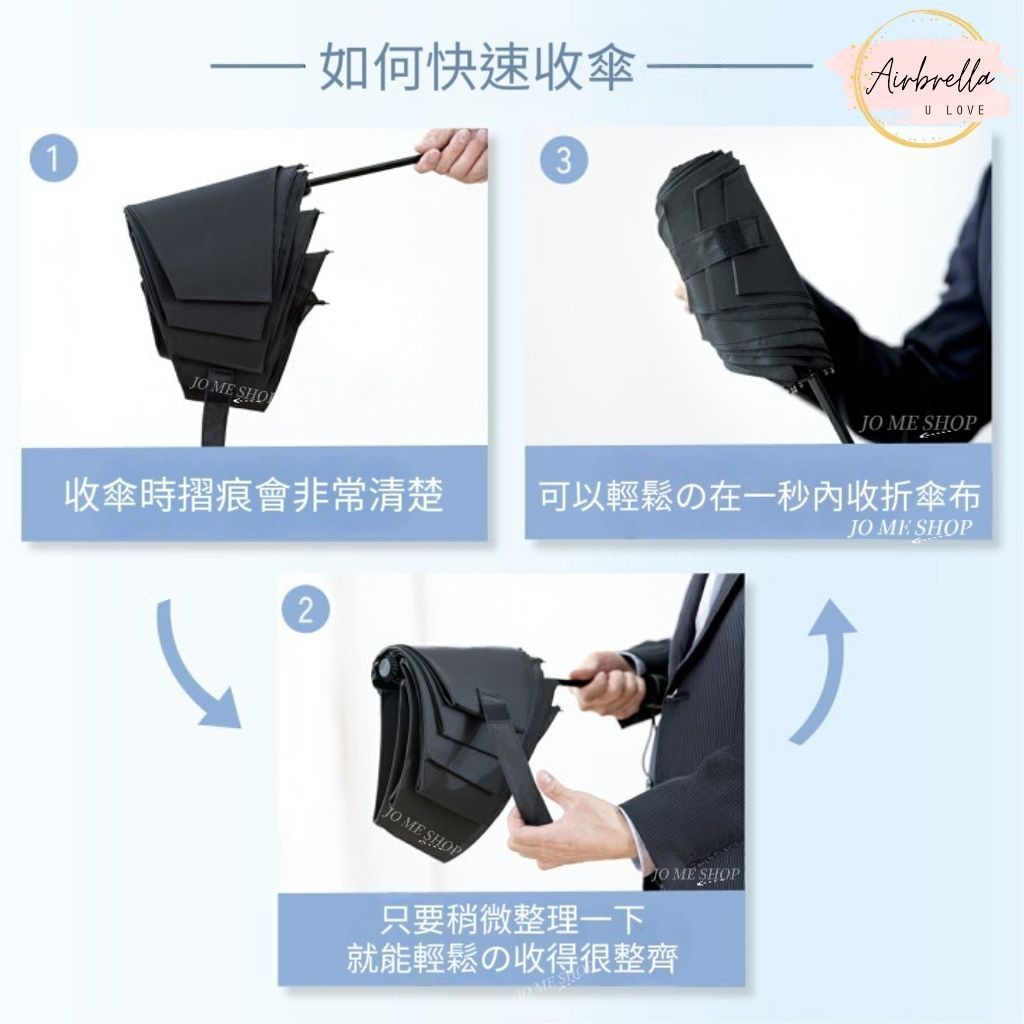 如何快速收傘

Airbrella
U LOVE

1
JO ME SHOP
收傘時摺痕會非常清楚

3
JO ME SHOP
可以輕鬆の在一秒內收折傘布
JO ME SHOP

2
JO ME SHOP
JO ME SHOP
只要稍微整理一下
就能輕鬆の收得很整齊
JO ME SHOP