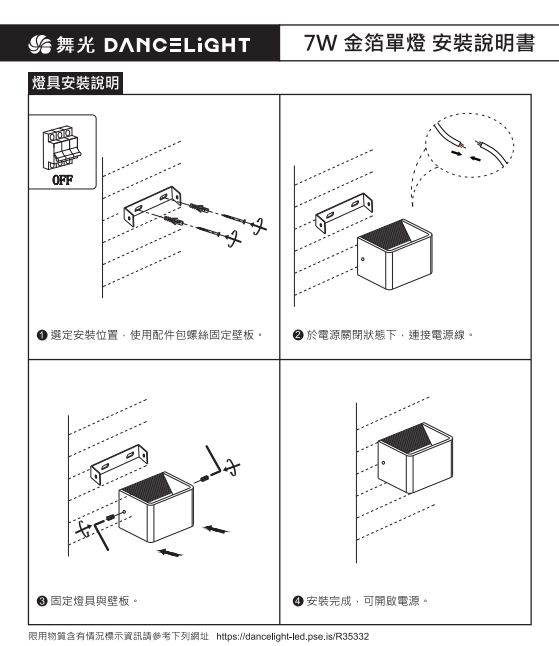 舞光 DANCELiGHT

7W 金箔單燈 安裝說明書

燈具安裝說明

OFF

❶ 選定安裝位置，使用配件包螺絲固定壁板。

❷ 於電源關閉狀態下，連接電源線。

❸ 固定燈具與壁板。

❹ 安裝完成，可開啟電源。

限用物質含有情況標示資訊請參考下列網址 https://dancelight-led.pse.is/R35332