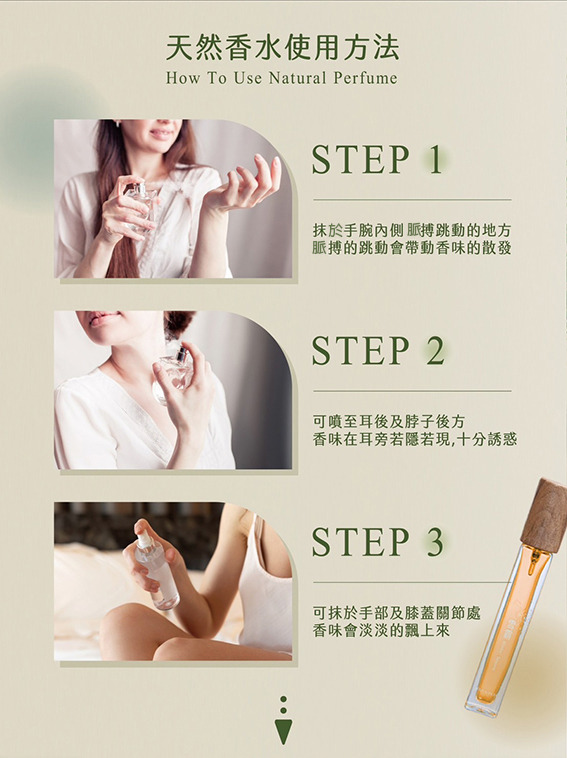 天然香水使用方法
How To Use Natural Perfume

STEP 1

抹於手腕內側 脈搏跳動的地方
脈搏的跳動會帶動香味的散發

STEP 2

可噴至耳後及脖子後方
香味在耳旁若隱若現,十分誘惑

STEP 3

可抹於手部及膝蓋關節處
香味會淡淡的飄上來