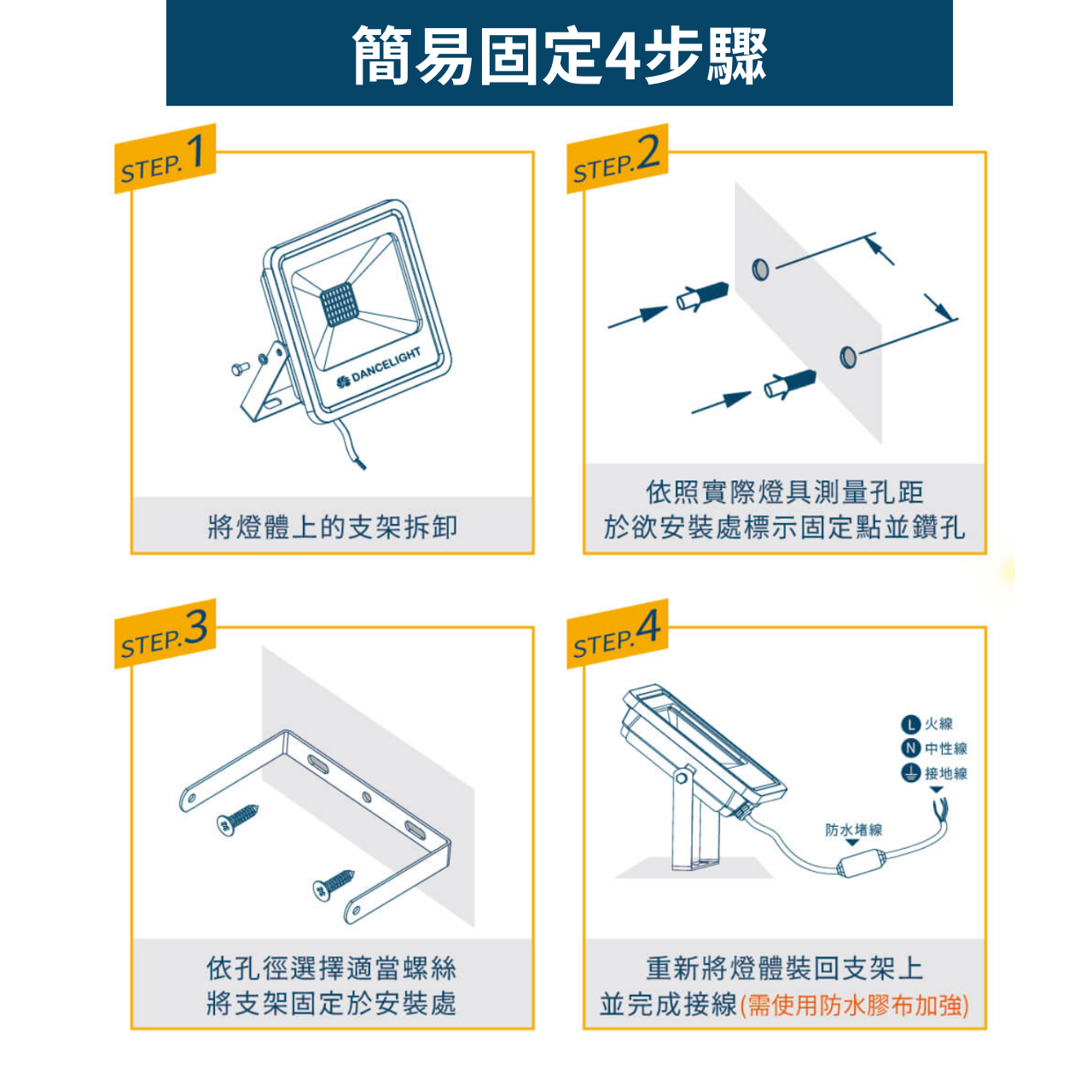 簡易固定4步驟

STEP.1

DANCELIGHT

將燈體上的支架拆卸

STEP.2

依照實際燈具測量孔距
於欲安裝處標示固定點並鑽孔

STEP.3

依孔徑選擇適當螺絲
將支架固定於安裝處

STEP.4

L 火線
N 中性線
接地線

防水堵線

重新將燈體裝回支架上
並完成接線(需使用防水膠布加強)