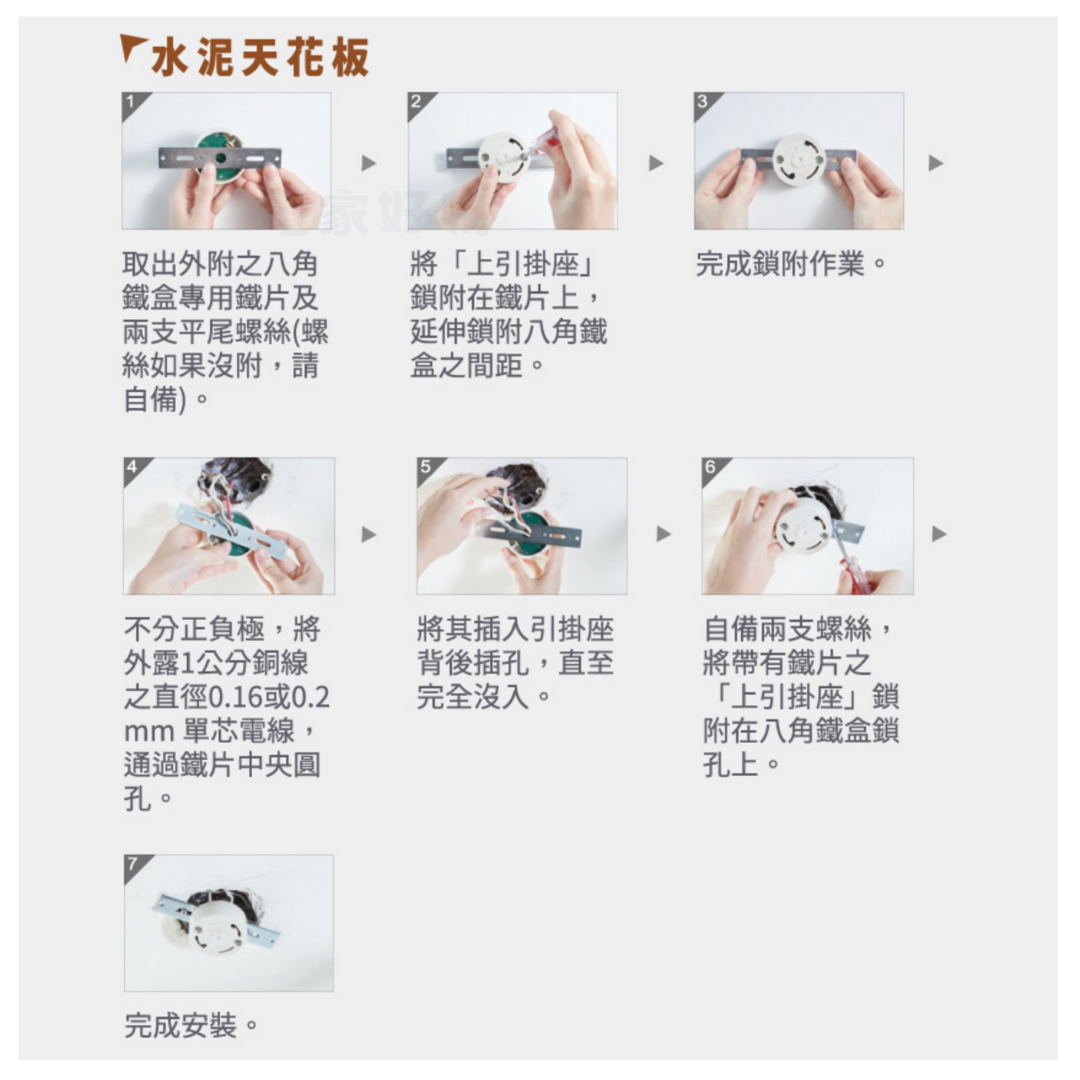 水泥天花板

1

取出外附之八角鐵盒專用鐵片及兩支平尾螺絲(螺絲如果沒附，請自備)。

2

將「上引掛座」鎖附在鐵片上，延伸鎖附八角鐵盒之間距。

3

完成鎖附作業。

4

不分正負極，將外露1公分銅線之直徑0.16或0.2 mm 單芯電線，通過鐵片中央圓孔。

5

將其插入引掛座背後插孔，直至完全沒入。

6

自備兩支螺絲，將帶有鐵片之「上引掛座」鎖附在八角鐵盒鎖孔上。

7

完成安裝。