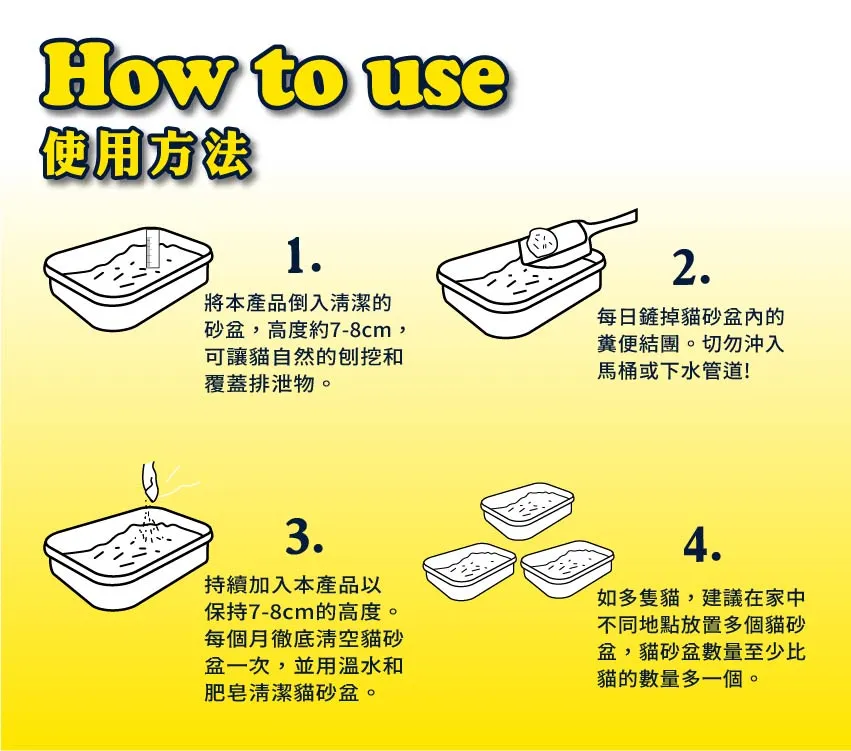 How to use
使用方法

1.
將本產品倒入清潔的砂盆，高度約7-8cm，可讓貓自然的刨挖和覆蓋排泄物。

2.
每日鏟掉貓砂盆內的糞便結團。切勿沖入馬桶或下水管道!

3.
持續加入本產品以保持7-8cm的高度。每個月徹底清空貓砂盆一次，並用溫水和肥皂清潔貓砂盆。

4.
如多隻貓，建議在家中不同地點放置多個貓砂盆，貓砂盆數量至少比貓的數量多一個。