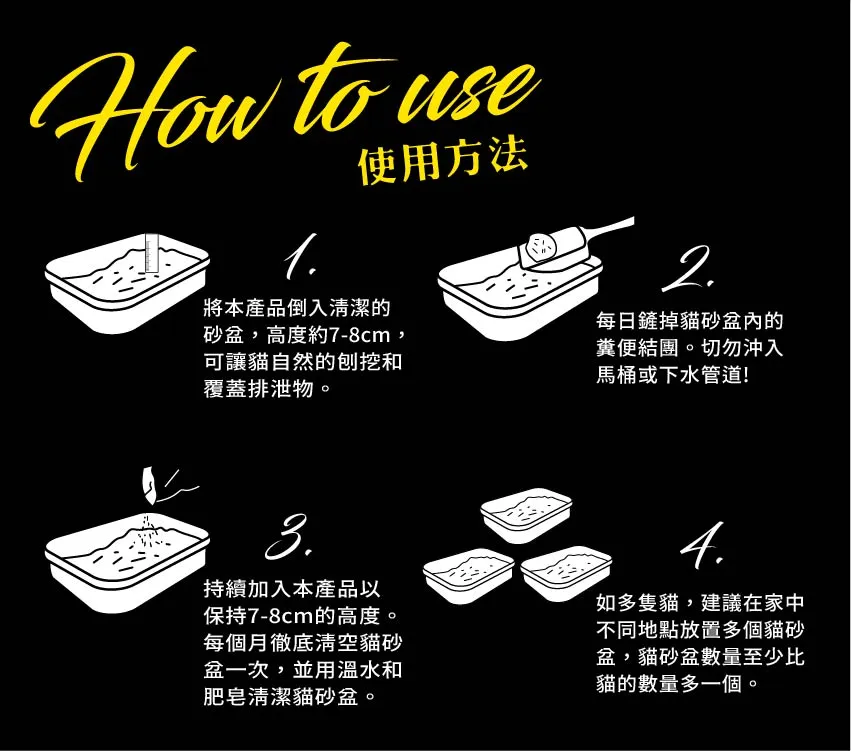 How to use
使用方法

1.
將本產品倒入清潔的砂盆，高度約7-8cm，可讓貓自然的刨挖和覆蓋排泄物。

2.
每日鏟掉貓砂盆內的糞便結團。切勿沖入馬桶或下水管道!

3.
持續加入本產品以保持7-8cm的高度。每個月徹底清空貓砂盆一次，並用溫水和肥皂清潔貓砂盆。

4.
如多隻貓，建議在家中不同地點放置多個貓砂盆，貓砂盆數量至少比貓的數量多一個。