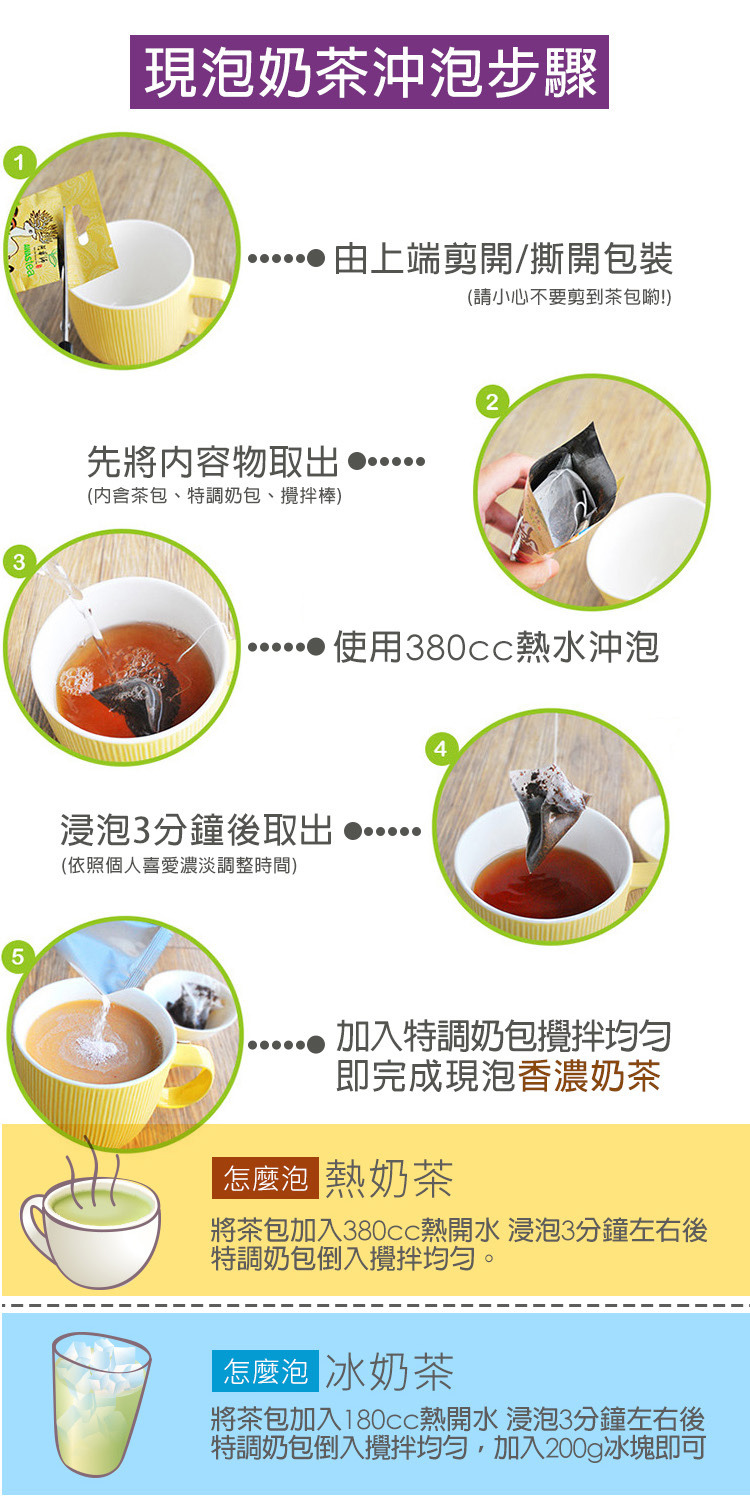 現泡奶茶沖泡步驟

1

由上端剪開/撕開包裝
(請小心不要剪到茶包喲!)

2

先將內容物取出
(內含茶包、特調奶包、攪拌棒)

3

使用380cc熱水沖泡

4

浸泡3分鐘後取出
(依照個人喜愛濃淡調整時間)

5

加入特調奶包攪拌均勻
即完成現泡香濃奶茶

怎麼泡 熱奶茶
將茶包加入380cc熱開水 浸泡3分鐘左右後
特調奶包倒入攪拌均勻。

怎麼泡 冰奶茶
將茶包加入180cc熱開水 浸泡3分鐘左右後
特調奶包倒入攪拌均勻，加入200g冰塊即可