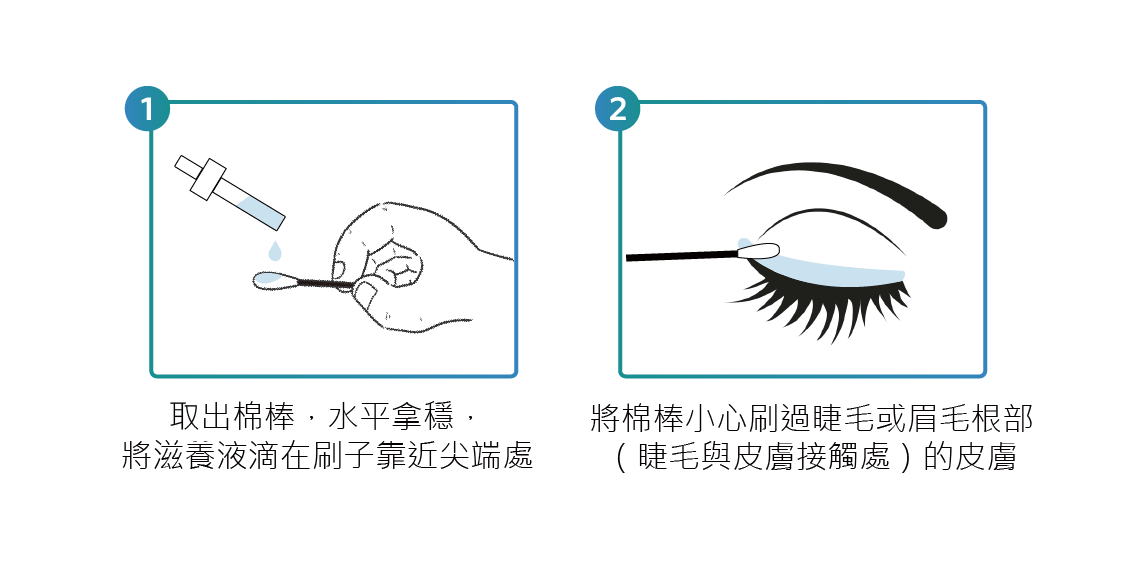 1

取出棉棒，水平拿穩，
將滋養液滴在刷子靠近尖端處

2

將棉棒小心刷過睫毛或眉毛根部
（睫毛與皮膚接觸處）的皮膚