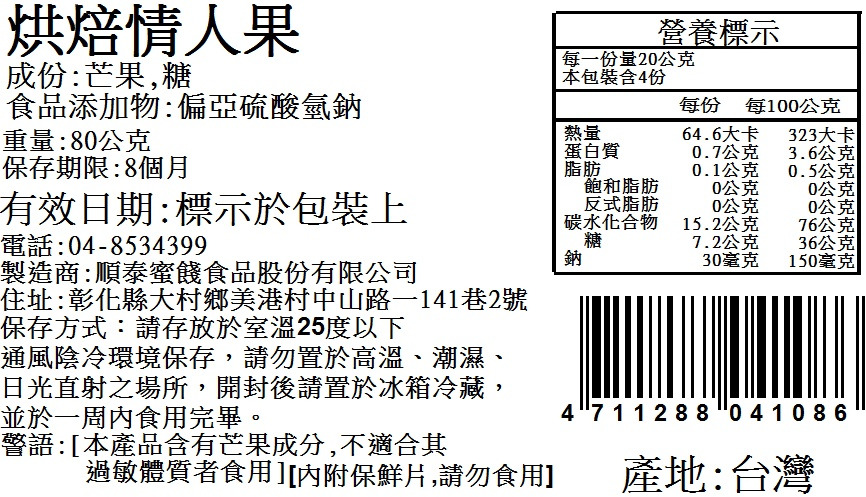 烘焙情人果
成份:芒果,糖
食品添加物:偏亞硫酸氫鈉
重量:80公克
保存期限:8個月
有效日期:標示於包裝上
電話:04-8534399
製造商:順泰蜜餞食品股份有限公司
住址:彰化縣大村鄉美港村中山路一141巷2號
保存方式:請存放於室溫25度以下通風陰冷環境保存,請勿置於高溫、潮濕、日光直射之場所,開封後請置於冰箱冷藏,並於一周內食用完畢。
警語:[本產品含有芒果成分,不適合其過敏體質者食用][內附保鮮片,請勿食用]

營養標示
每一份量20公克
本包裝含4份

| | 每份 | 每100公克 |
|---|---|---|
| 熱量 | 64.6大卡 | 323大卡 |
| 蛋白質 | 0.7公克 | 3.6公克 |
| 脂肪 | 0.1公克 | 0.5公克 |
| 飽和脂肪 | 0公克 | 0公克 |
| 反式脂肪 | 0公克 | 0公克 |
| 碳水化合物 | 15.2公克 | 76公克 |
| 糖 | 7.2公克 | 36公克 |
| 鈉 | 30毫克 | 150毫克 |

4 711288 041086

產地:台灣