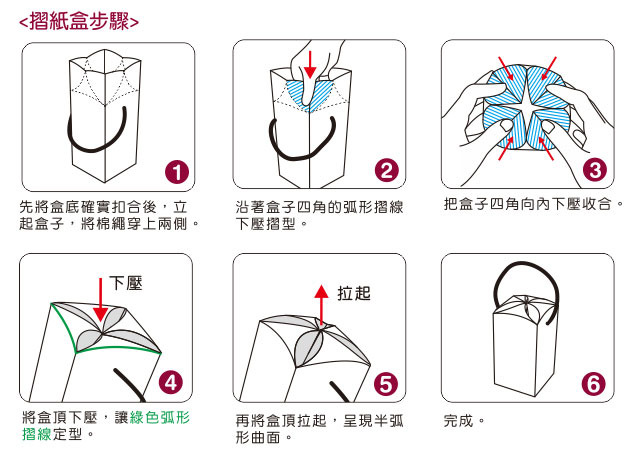 <摺紙盒步驟>

1

先將盒底確實扣合後，立起盒子，將棉繩穿上兩側。

2

沿著盒子四角的弧形摺線下壓摺型。

3

把盒子四角向內下壓收合。

下壓

4

將盒頂下壓，讓綠色弧形摺線定型。

拉起

5

再將盒頂拉起，呈現半弧形曲面。

6

完成。