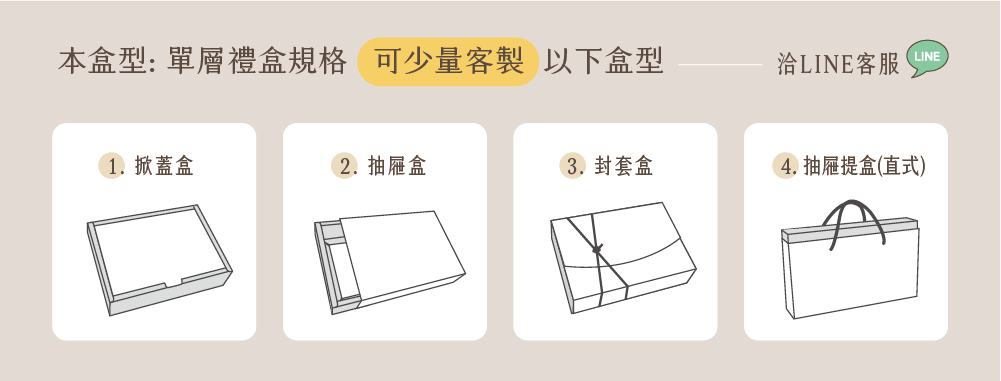 本盒型: 單層禮盒規格 可少量客製 以下盒型

洽LINE客服 LINE

1. 掀蓋盒

2. 抽屜盒

3. 封套盒

4. 抽屜提盒(直式)