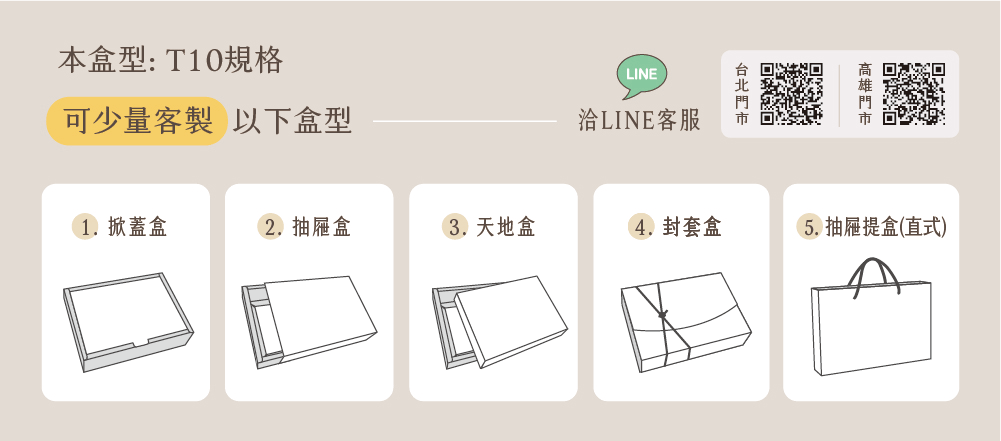 本盒型: T10規格

可少量客製 以下盒型

LINE

洽LINE客服

台北門市

高雄門市

1. 掀蓋盒

2. 抽屜盒

3. 天地盒

4. 封套盒

5. 抽屜提盒(直式)