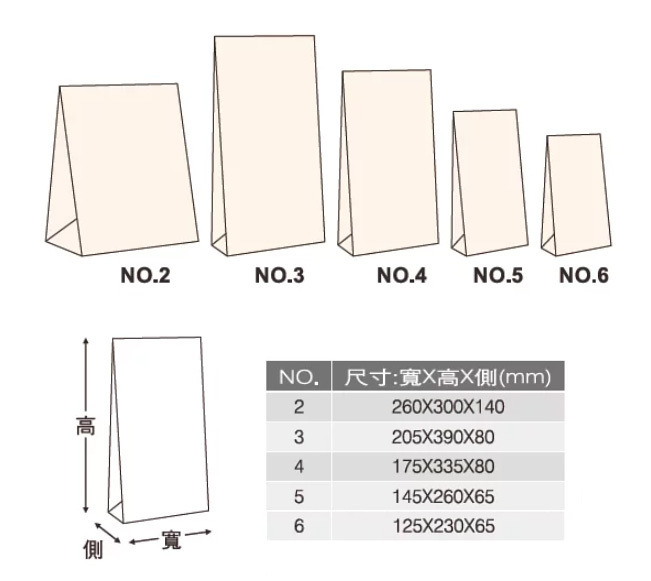 NO.2 NO.3 NO.4 NO.5 NO.6

高

側

寬

| NO. | 尺寸:寬X高X側(mm) |
|---|---|
| 2 | 260X300X140 |
| 3 | 205X390X80 |
| 4 | 175X335X80 |
| 5 | 145X260X65 |
| 6 | 125X230X65 |