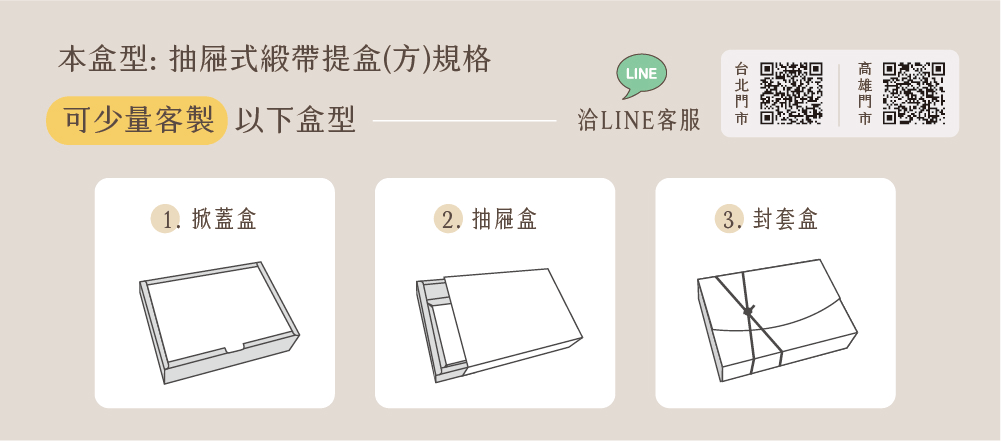 本盒型: 抽屜式緞帶提盒(方)規格

可少量客製 以下盒型

LINE

洽LINE客服

台北門市

高雄門市

1. 掀蓋盒

2. 抽屜盒

3. 封套盒