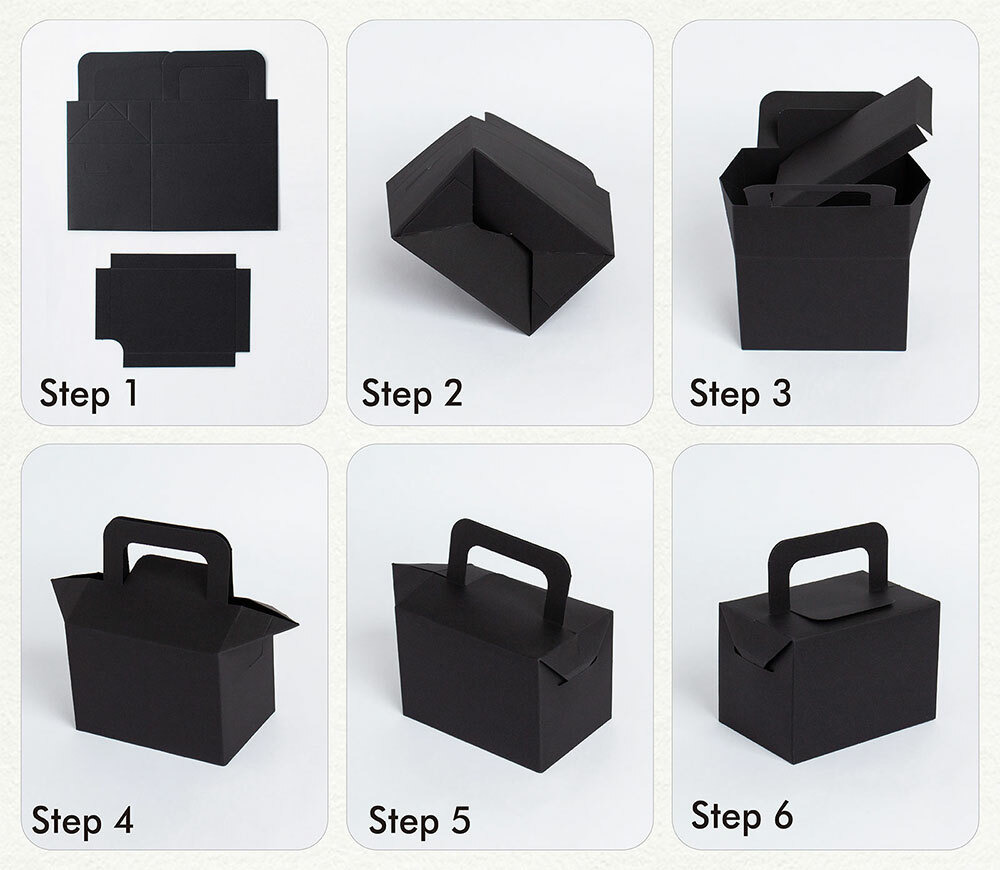 Step 1

Step 2

Step 3

Step 4

Step 5

Step 6