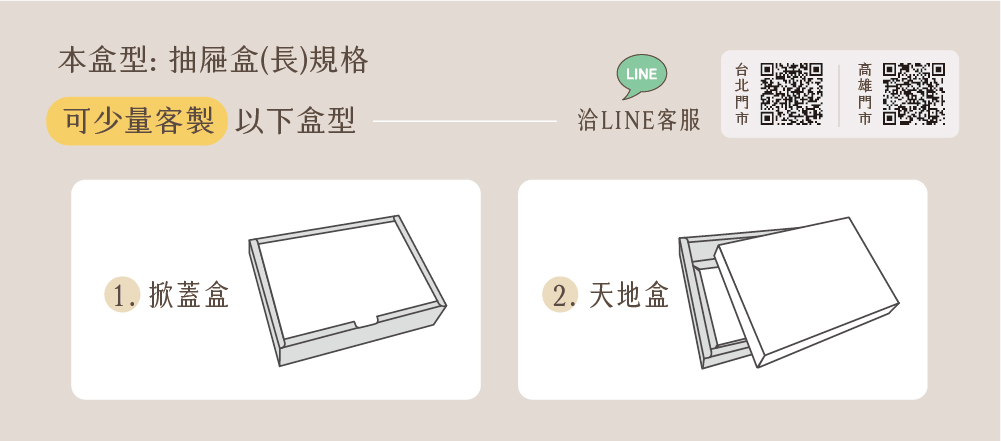 本盒型: 抽屜盒(長)規格

可少量客製 以下盒型

LINE

洽LINE客服

台北門市

高雄門市

1. 掀蓋盒

2. 天地盒