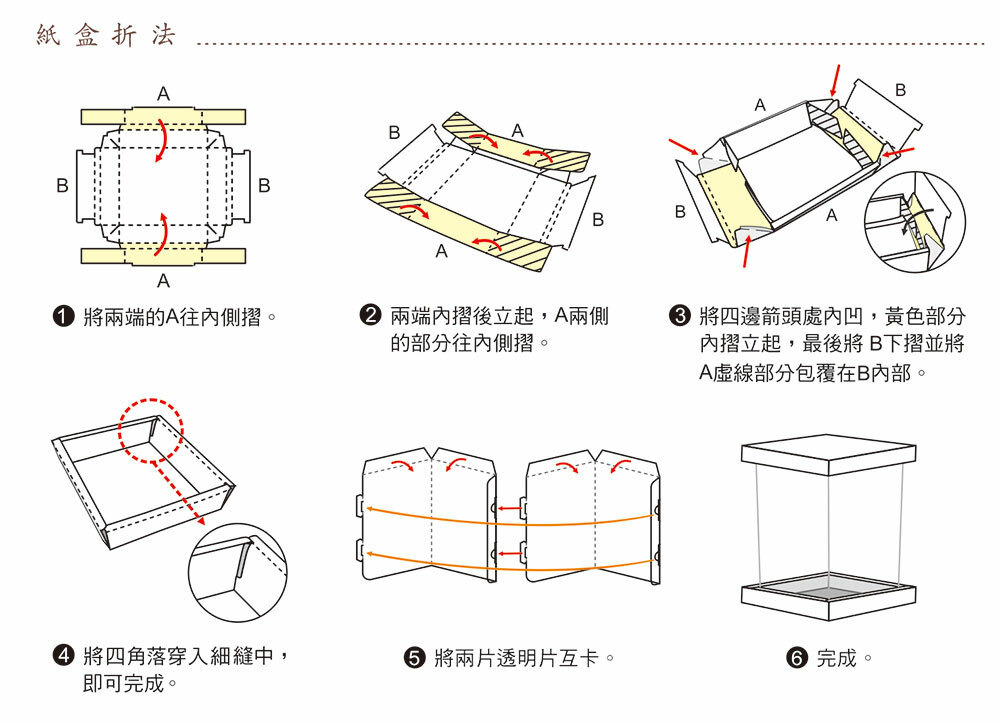 紙盒折法

A
B
B
A

❶ 將兩端的A往內側摺。

B
A
B
A

❷ 兩端內摺後立起，A兩側的部分往內側摺。

A
B
B
A

❸ 將四邊箭頭處內凹，黃色部分內摺立起，最後將 B下摺並將A虛線部分包覆在B內部。

❹ 將四角落穿入細縫中，即可完成。

❺ 將兩片透明片互卡。

❻ 完成。