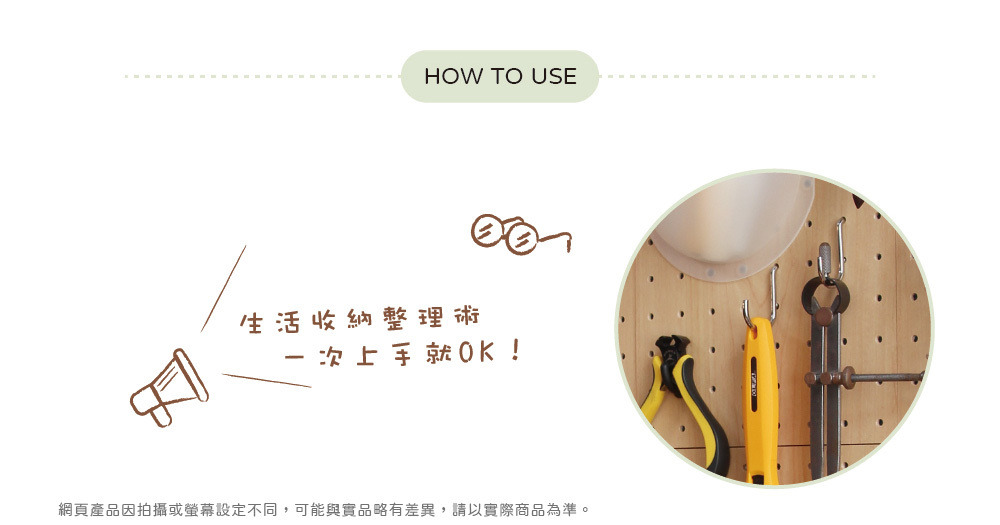 HOW TO USE

生活收納整理術
一次上手就OK！

網頁產品因拍攝或螢幕設定不同，可能與實品略有差異，請以實際商品為準。