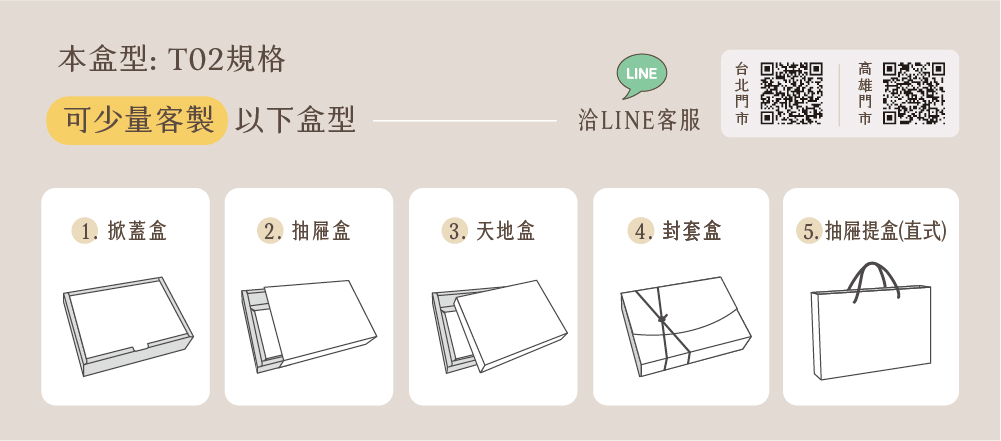 本盒型: T02規格

可少量客製 以下盒型

LINE

洽LINE客服

台北門市

高雄門市

1. 掀蓋盒

2. 抽屜盒

3. 天地盒

4. 封套盒

5. 抽屜提盒(直式)