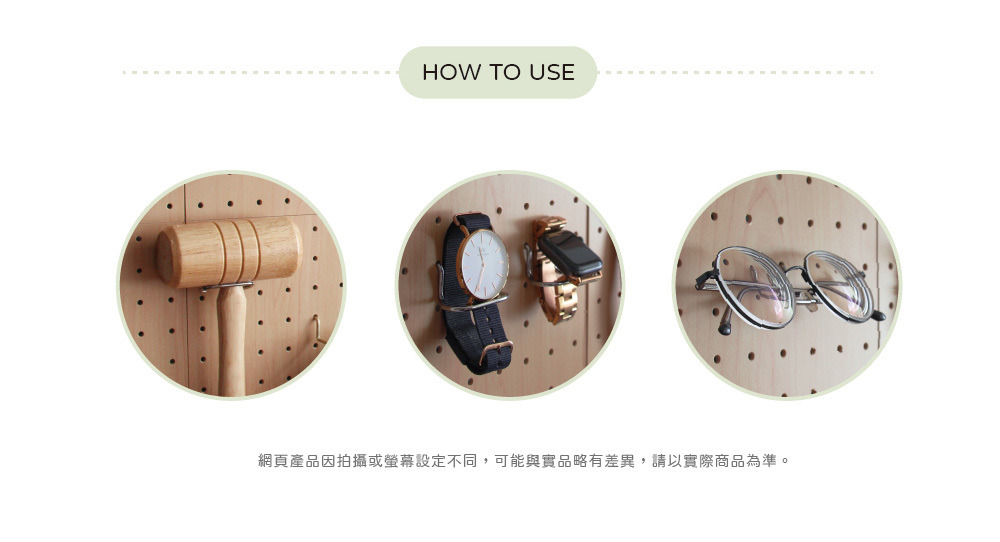 HOW TO USE

網頁產品因拍攝或螢幕設定不同，可能與實品略有差異，請以實際商品為準。