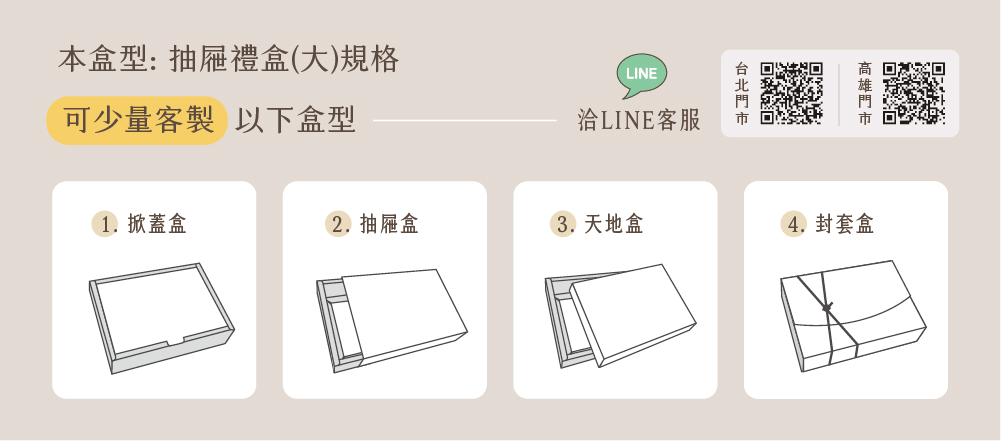 本盒型: 抽屜禮盒(大)規格

可少量客製 以下盒型

LINE

洽LINE客服

台北門市

高雄門市

1. 掀蓋盒

2. 抽屜盒

3. 天地盒

4. 封套盒