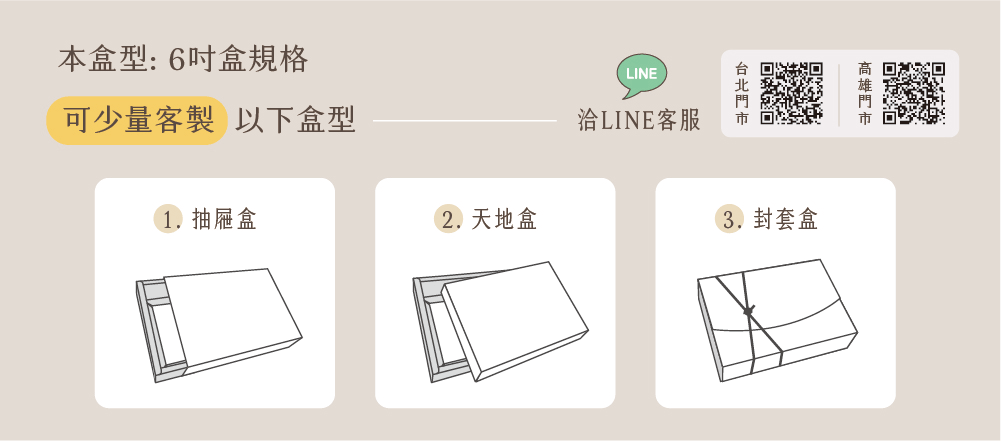 本盒型: 6吋盒規格

可少量客製 以下盒型

LINE

洽LINE客服

台北門市

高雄門市

1. 抽屜盒

2. 天地盒

3. 封套盒