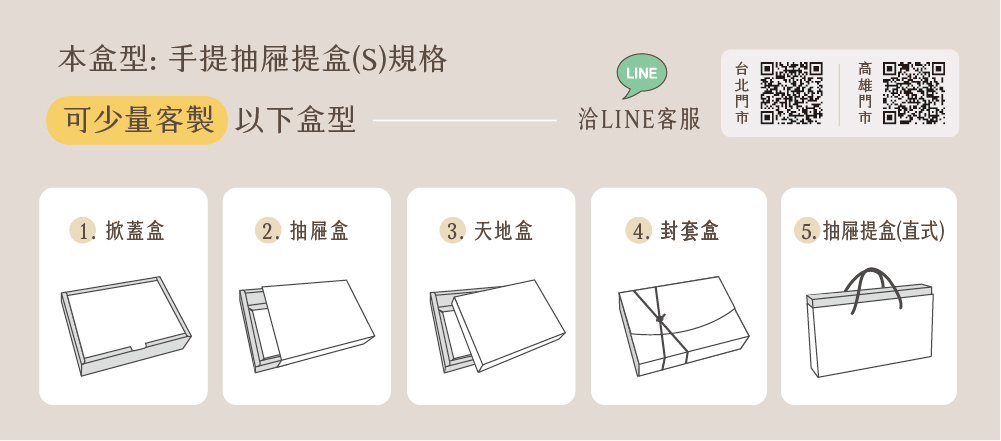 本盒型: 手提抽屜提盒(S)規格

可少量客製 以下盒型

LINE

洽LINE客服

台北門市

高雄門市

1. 掀蓋盒

2. 抽屜盒

3. 天地盒

4. 封套盒

5. 抽屜提盒(直式)