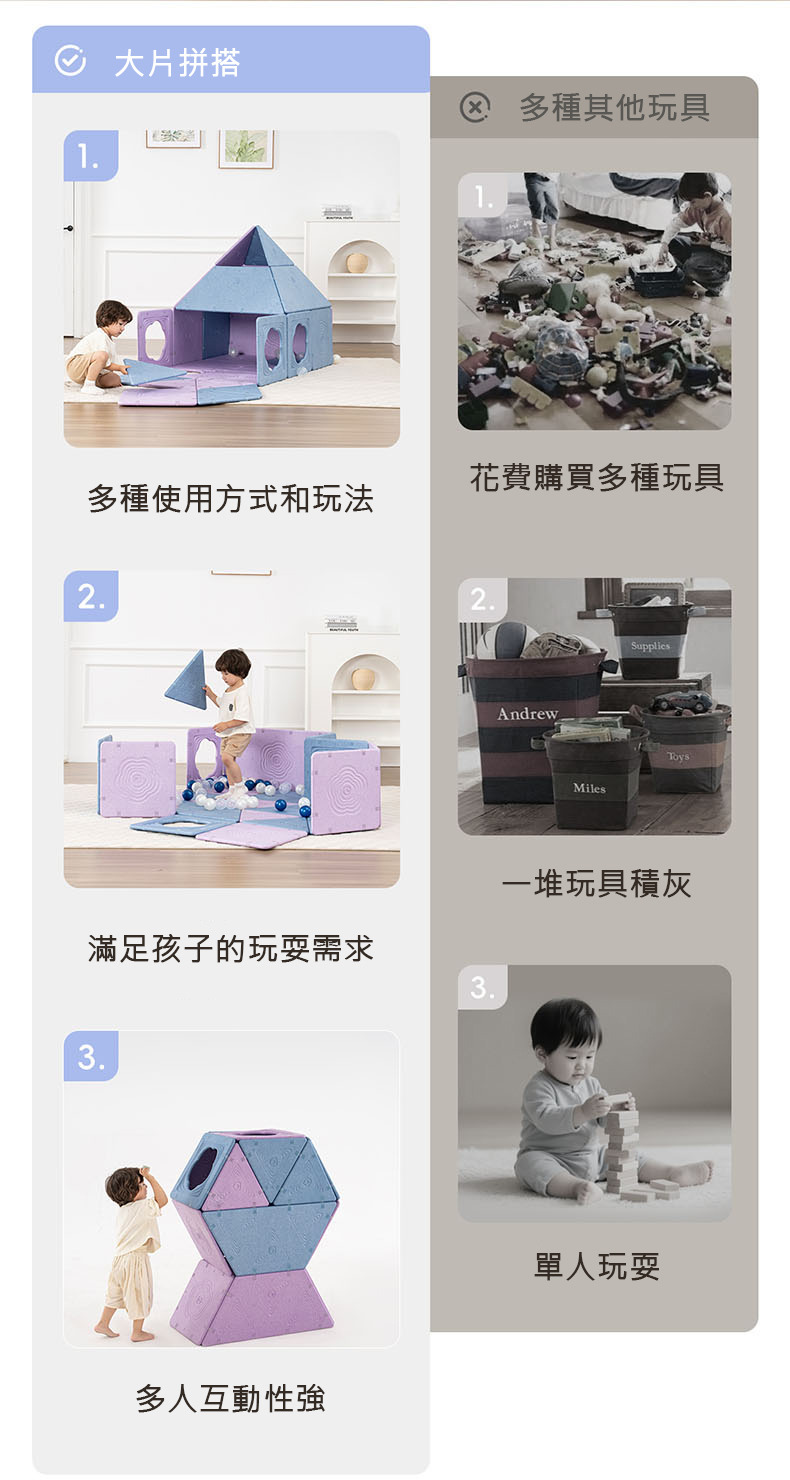 大片拼搭

1.

多種使用方式和玩法

2.

滿足孩子的玩耍需求

3.

多人互動性強

多種其他玩具

1.

花費購買多種玩具

2.

Supplies

Andrew

Toys

Miles

一堆玩具積灰

3.

單人玩耍