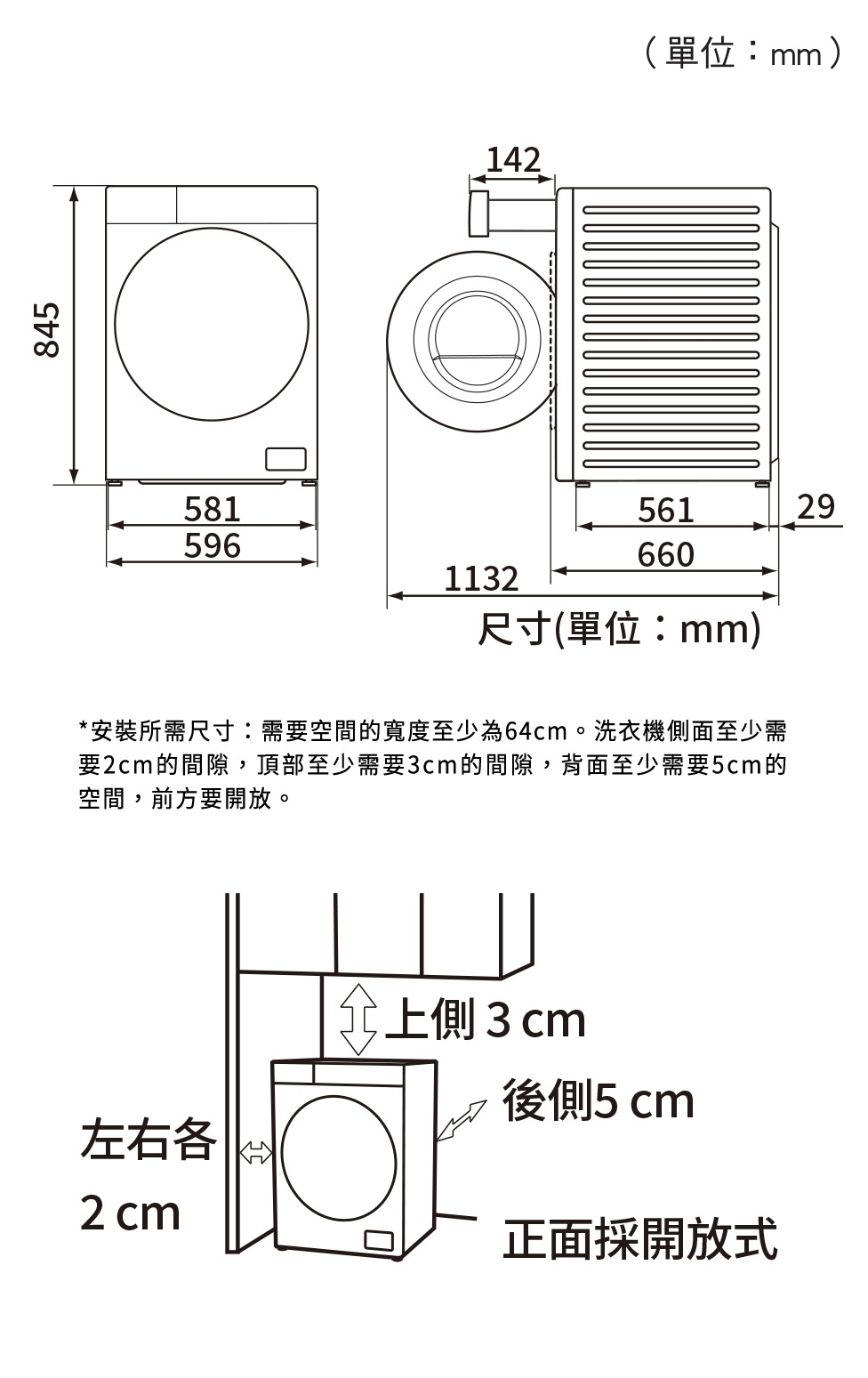 （單位：mm）

142

845

581

596

561

29

660

1132

尺寸(單位：mm)

*安裝所需尺寸：需要空間的寬度至少為64cm。洗衣機側面至少需要2cm的間隙，頂部至少需要3cm的間隙，背面至少需要5cm的空間，前方要開放。

上側 3 cm

後側5 cm

左右各 2 cm

正面採開放式