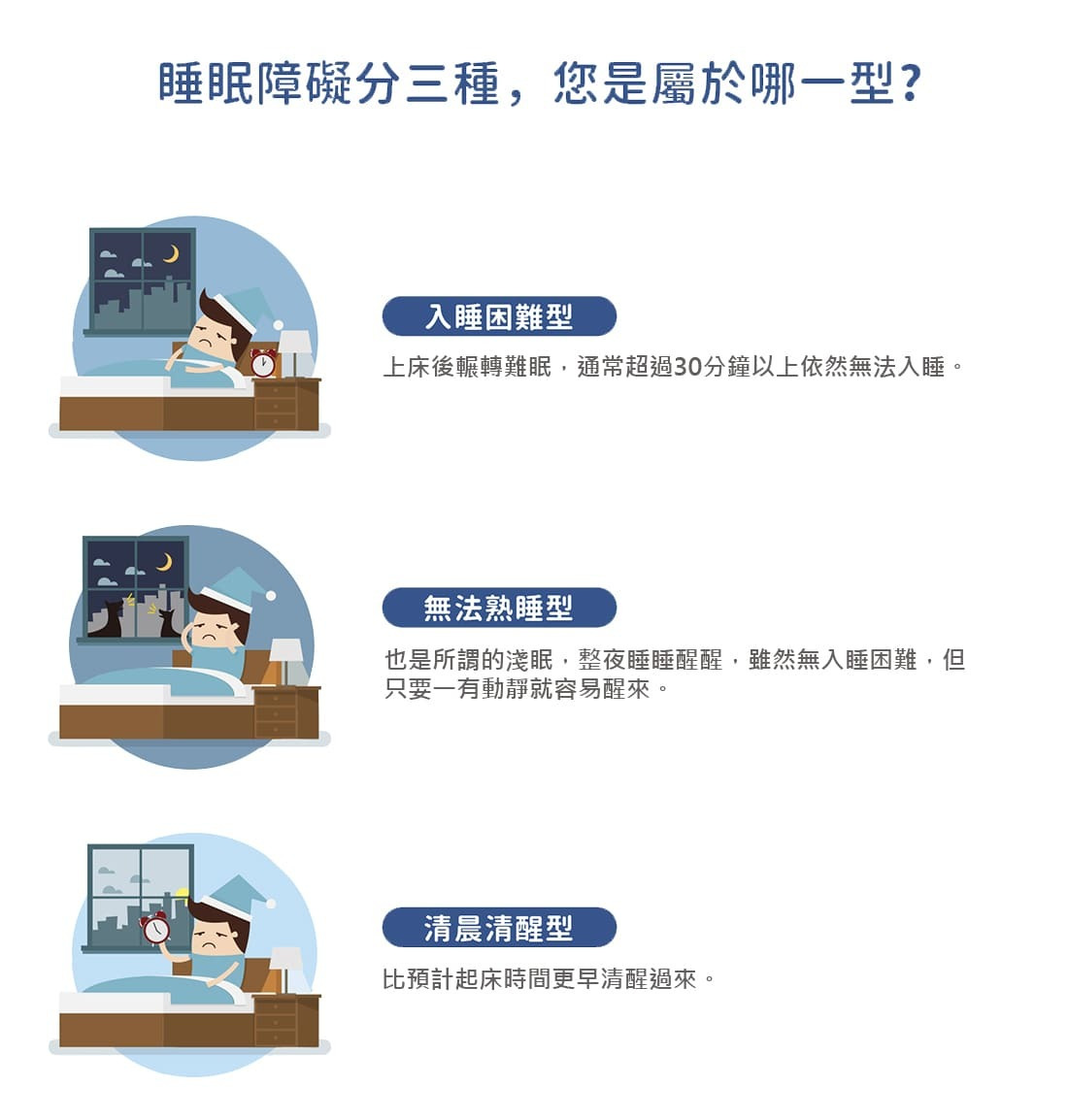 睡眠障礙分三種，您是屬於哪一型？

入睡困難型

上床後輾轉難眠，通常超過30分鐘以上依然無法入睡。

無法熟睡型

也是所謂的淺眠，整夜睡睡醒醒，雖然無入睡困難，但只要一有動靜就容易醒來。

清晨清醒型

比預計起床時間更早清醒過來。