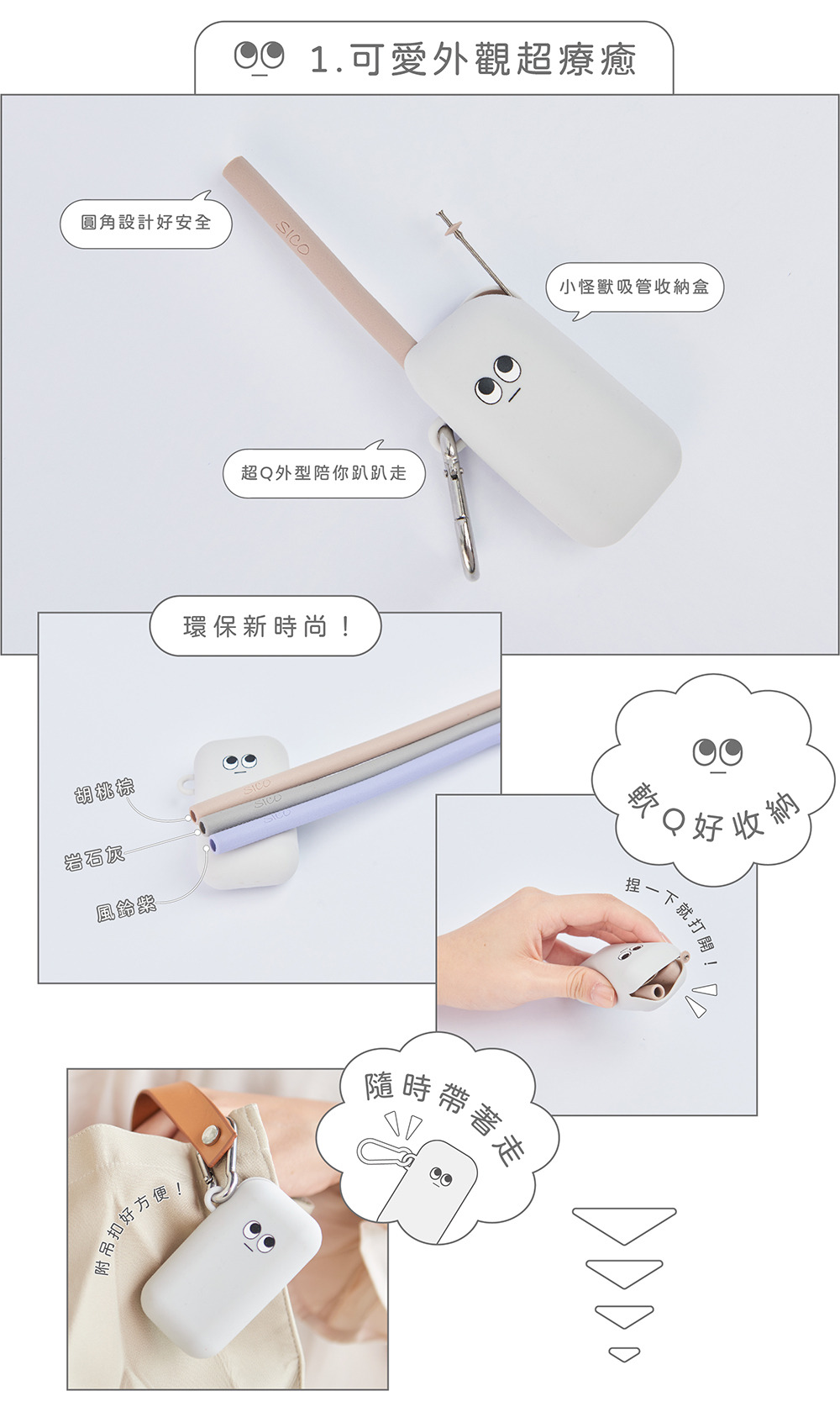 1.可愛外觀超療癒

圓角設計好安全

SICO

小怪獸吸管收納盒

超Q外型陪你趴趴走

環保新時尚！

胡桃棕

岩石灰

風鈴紫

SICO

SICO

SICO

軟Q好收納

捏一下就打開！

隨時帶著走

附吊扣好方便！