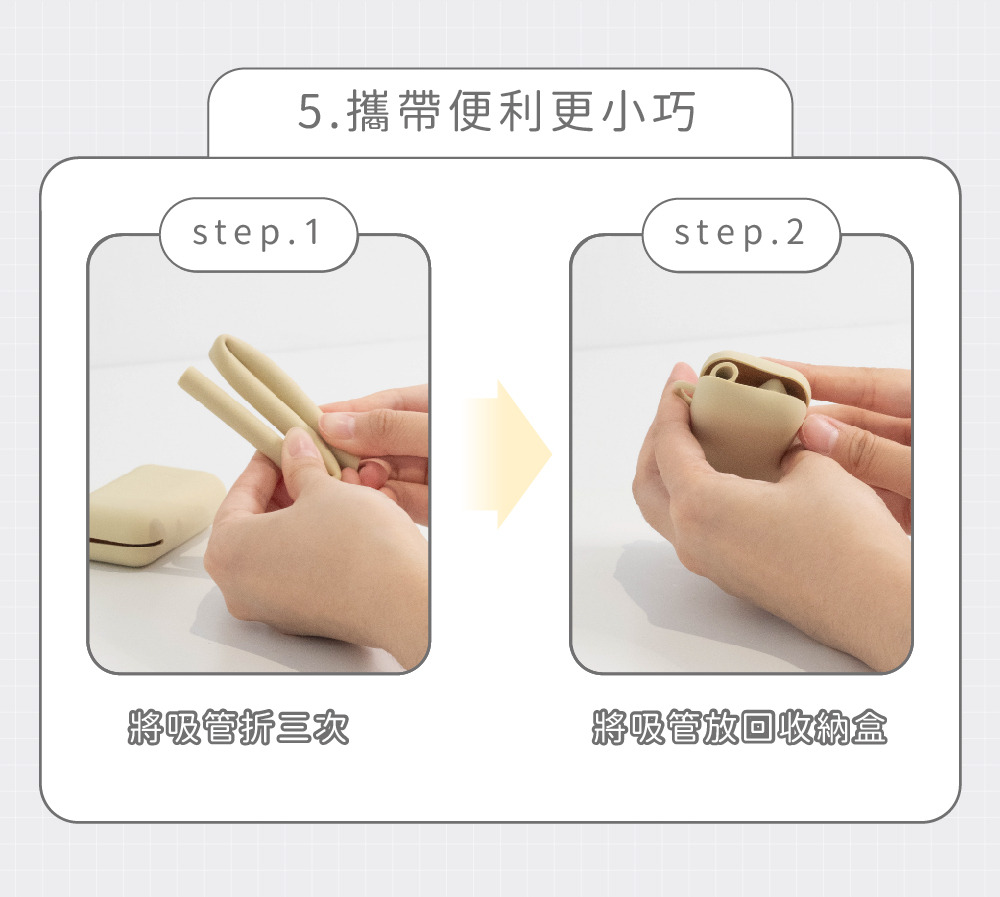 5.攜帶便利更小巧

step.1

將吸管折三次

step.2

將吸管放回收納盒