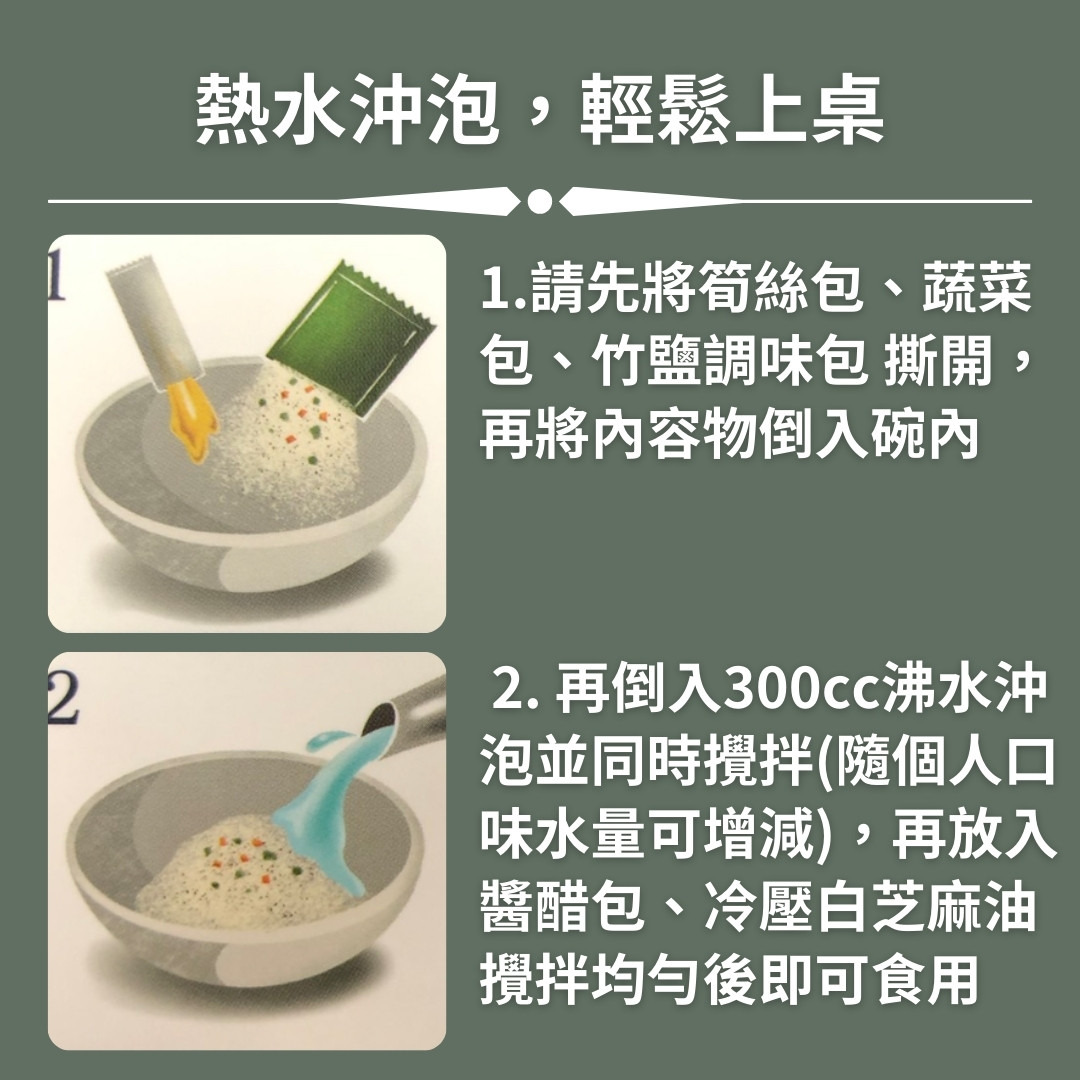 熱水沖泡，輕鬆上桌

1

1.請先將筍絲包、蔬菜包、竹鹽調味包 撕開，再將內容物倒入碗內

2

2. 再倒入300cc沸水沖泡並同時攪拌(隨個人口味水量可增減)，再放入醬醋包、冷壓白芝麻油攪拌均勻後即可食用