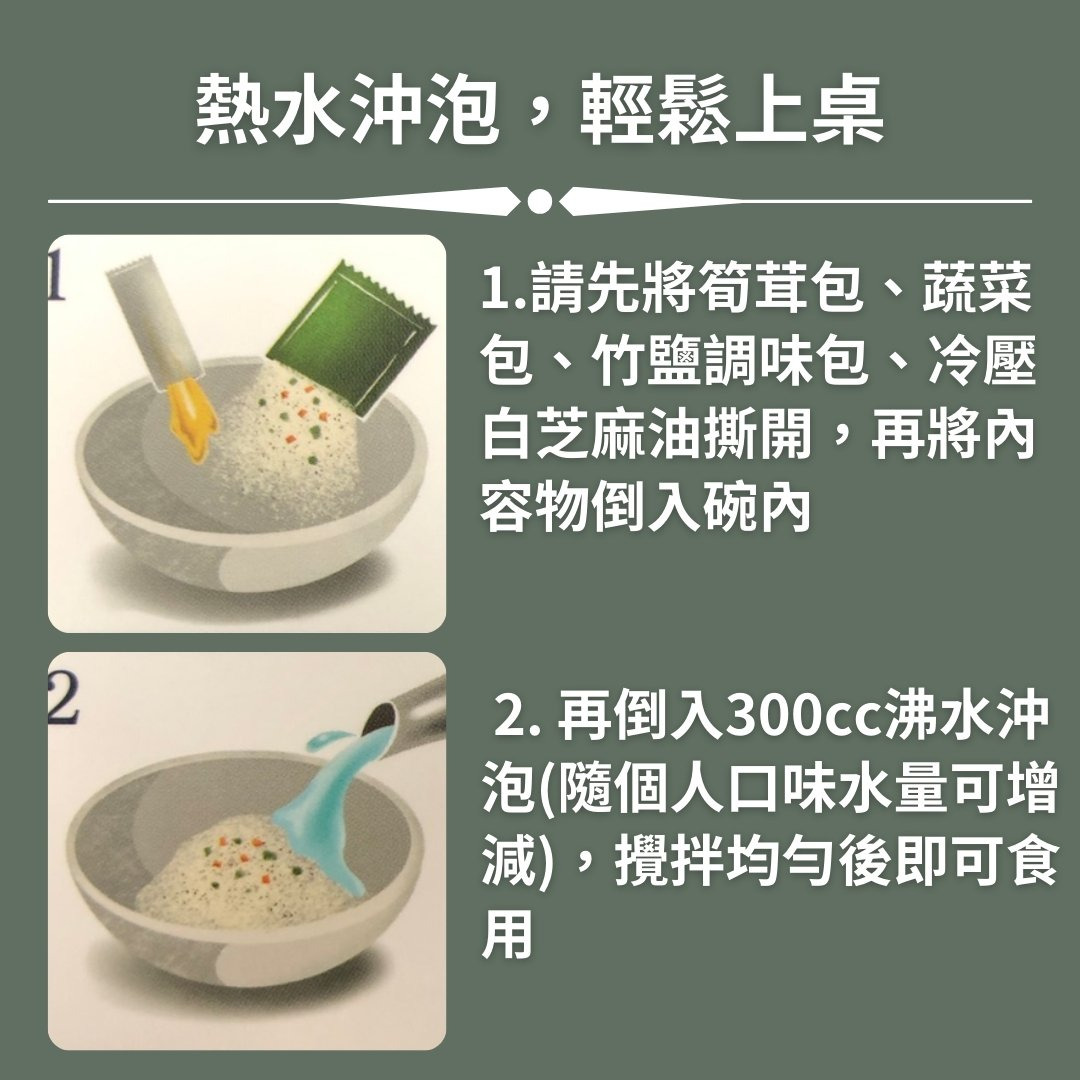 熱水沖泡，輕鬆上桌

1

1.請先將筍茸包、蔬菜包、竹鹽調味包、冷壓白芝麻油撕開，再將內容物倒入碗內

2

2. 再倒入300cc沸水沖泡(隨個人口味水量可增減)，攪拌均勻後即可食用