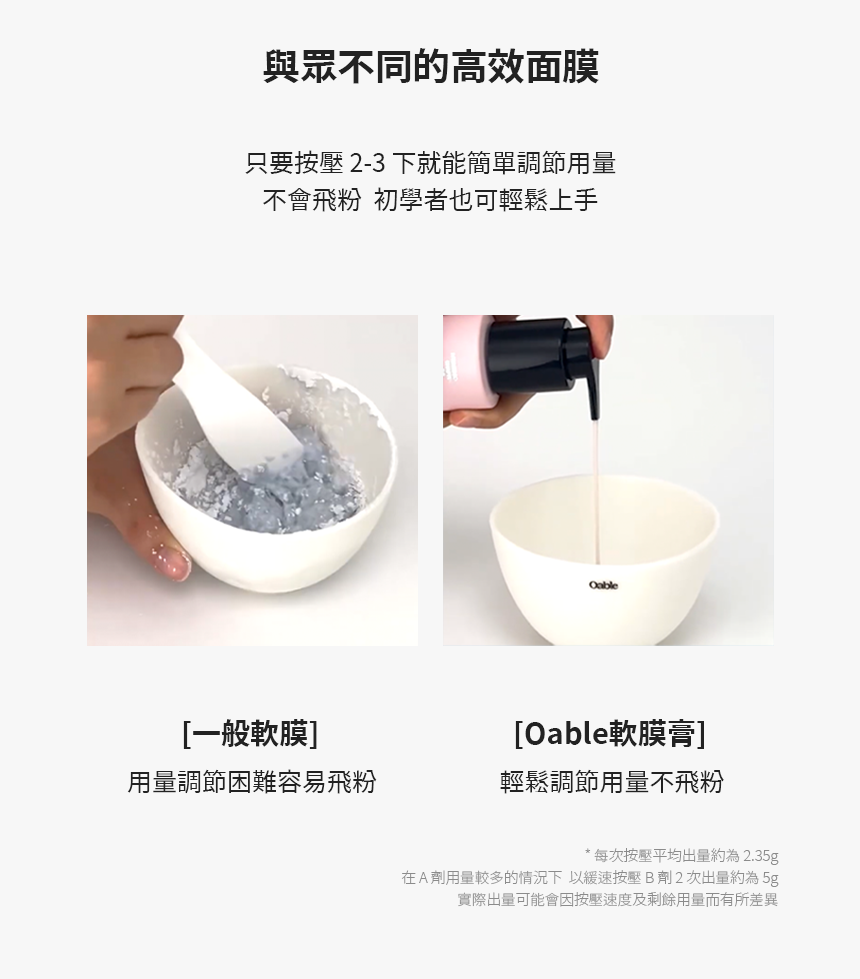 與眾不同的高效面膜

只要按壓 2-3 下就能簡單調節用量
不會飛粉 初學者也可輕鬆上手

Oable

[一般軟膜]
用量調節困難容易飛粉

[Oable軟膜膏]
輕鬆調節用量不飛粉

* 每次按壓平均出量約為 2.35g
在 A 劑用量較多的情況下 以緩速按壓 B 劑 2 次出量約為 5g
實際出量可能會因按壓速度及剩餘用量而有所差異