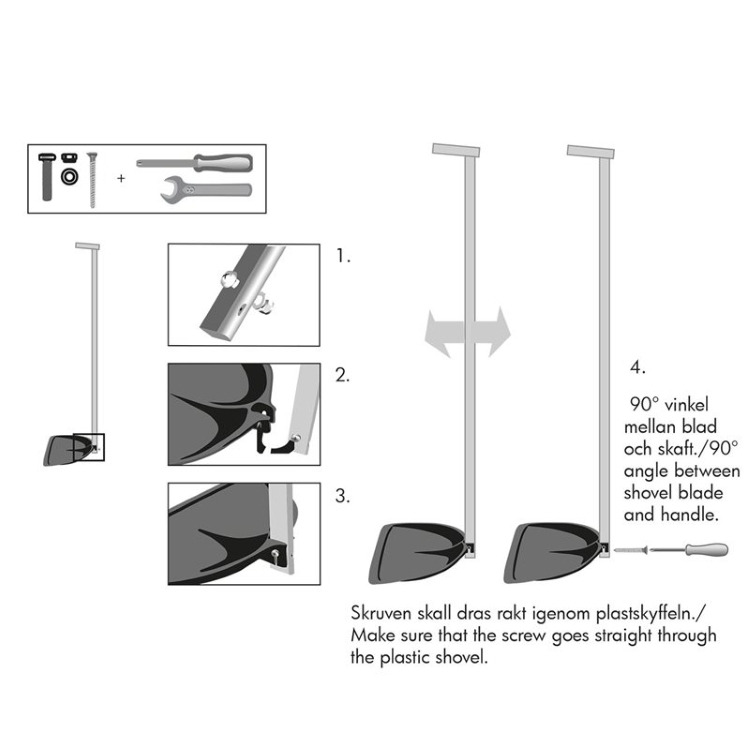 +

1.

2.

3.

4.

90° vinkel mellan blad och skaft./90° angle between shovel blade and handle.

Skruven skall dras rakt igenom plastskyffeln./ Make sure that the screw goes straight through the plastic shovel.