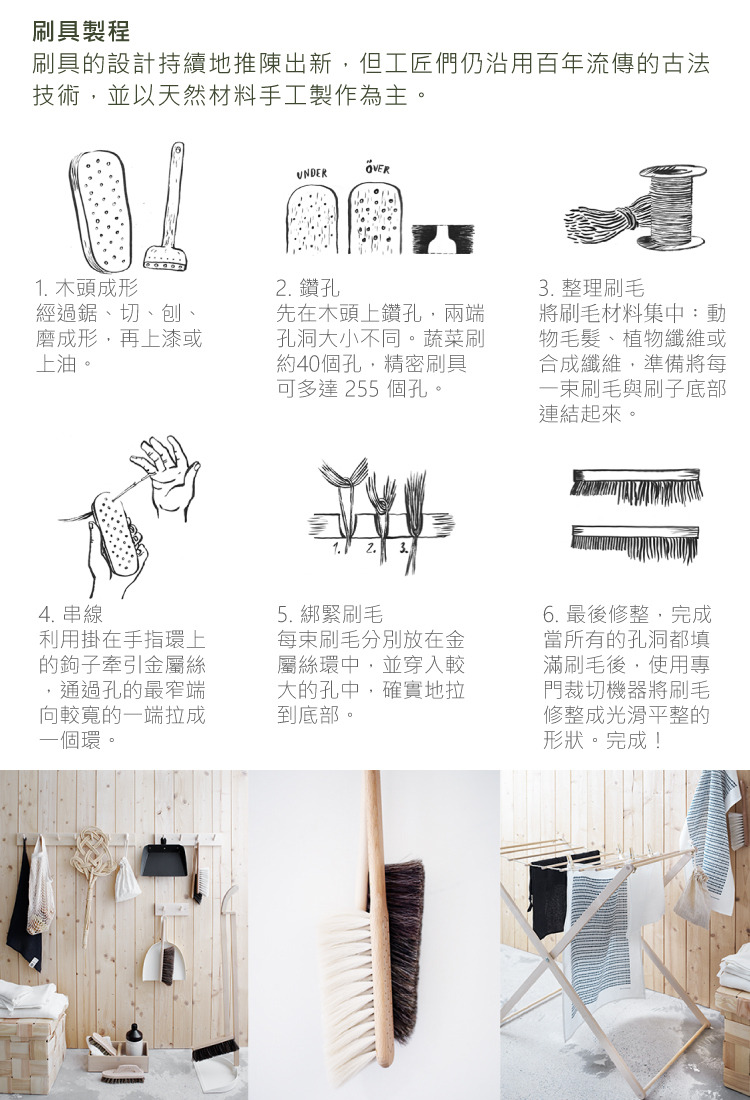 刷具製程
刷具的設計持續地推陳出新，但工匠們仍沿用百年流傳的古法技術，並以天然材料手工製作為主。

1. 木頭成形
經過鋸、切、刨、磨成形，再上漆或上油。

UNDER ÖVER

2. 鑽孔
先在木頭上鑽孔，兩端孔洞大小不同。蔬菜刷約40個孔，精密刷具可多達 255 個孔。

3. 整理刷毛
將刷毛材料集中：動物毛髮、植物纖維或合成纖維，準備將每一束刷毛與刷子底部連結起來。

4. 串線
利用掛在手指環上的鉤子牽引金屬絲，通過孔的最窄端向較寬的一端拉成一個環。

1. 2. 3.

5. 綁緊刷毛
每束刷毛分別放在金屬絲環中，並穿入較大的孔中，確實地拉到底部。

6. 最後修整，完成
當所有的孔洞都填滿刷毛後，使用專門裁切機器將刷毛修整成光滑平整的形狀。完成！