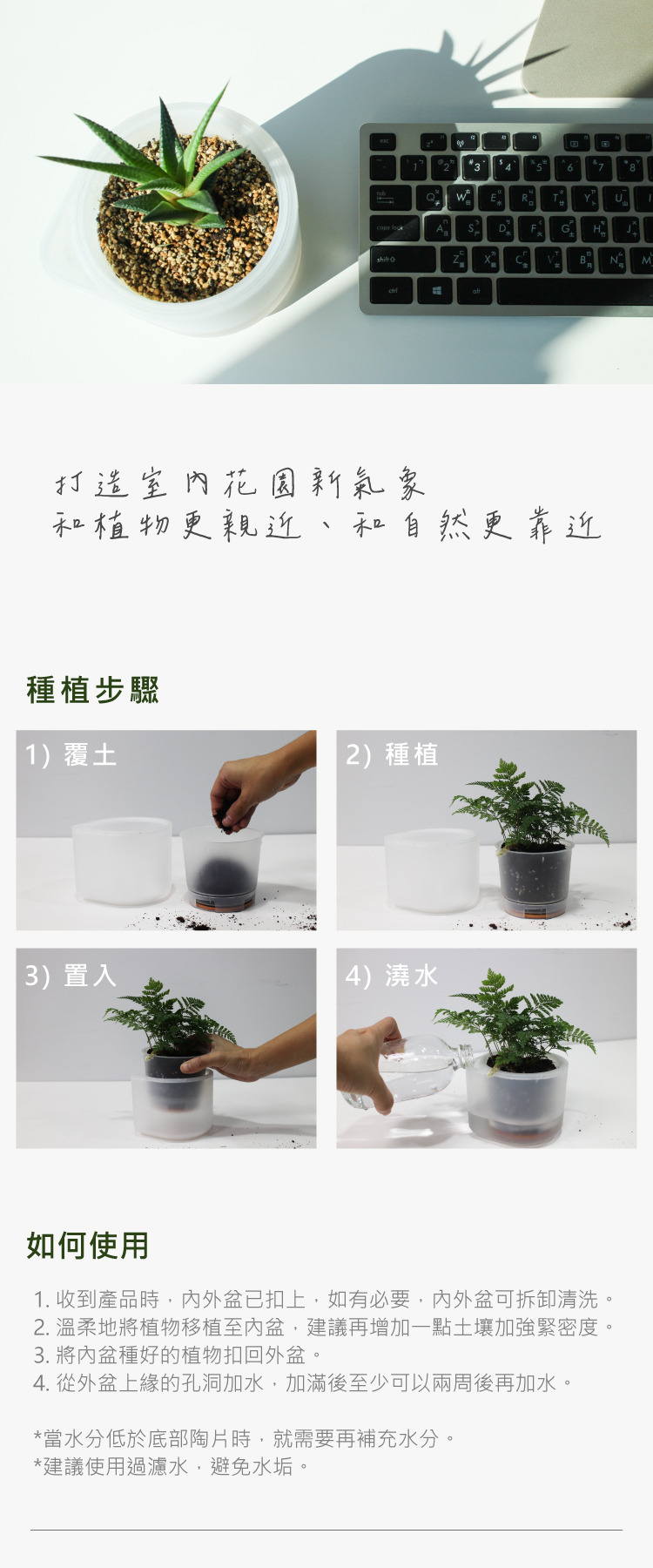 打造室內花園新氣象
和植物更親近、和自然更靠近

種植步驟

1) 覆土

2) 種植

3) 置入

4) 澆水

如何使用

1. 收到產品時，內外盆已扣上，如有必要，內外盆可拆卸清洗。
2. 溫柔地將植物移植至內盆，建議再增加一點土壤加強緊密度。
3. 將內盆種好的植物扣回外盆。
4. 從外盆上緣的孔洞加水，加滿後至少可以兩周後再加水。

*當水分低於底部陶片時，就需要再補充水分。
*建議使用過濾水，避免水垢。