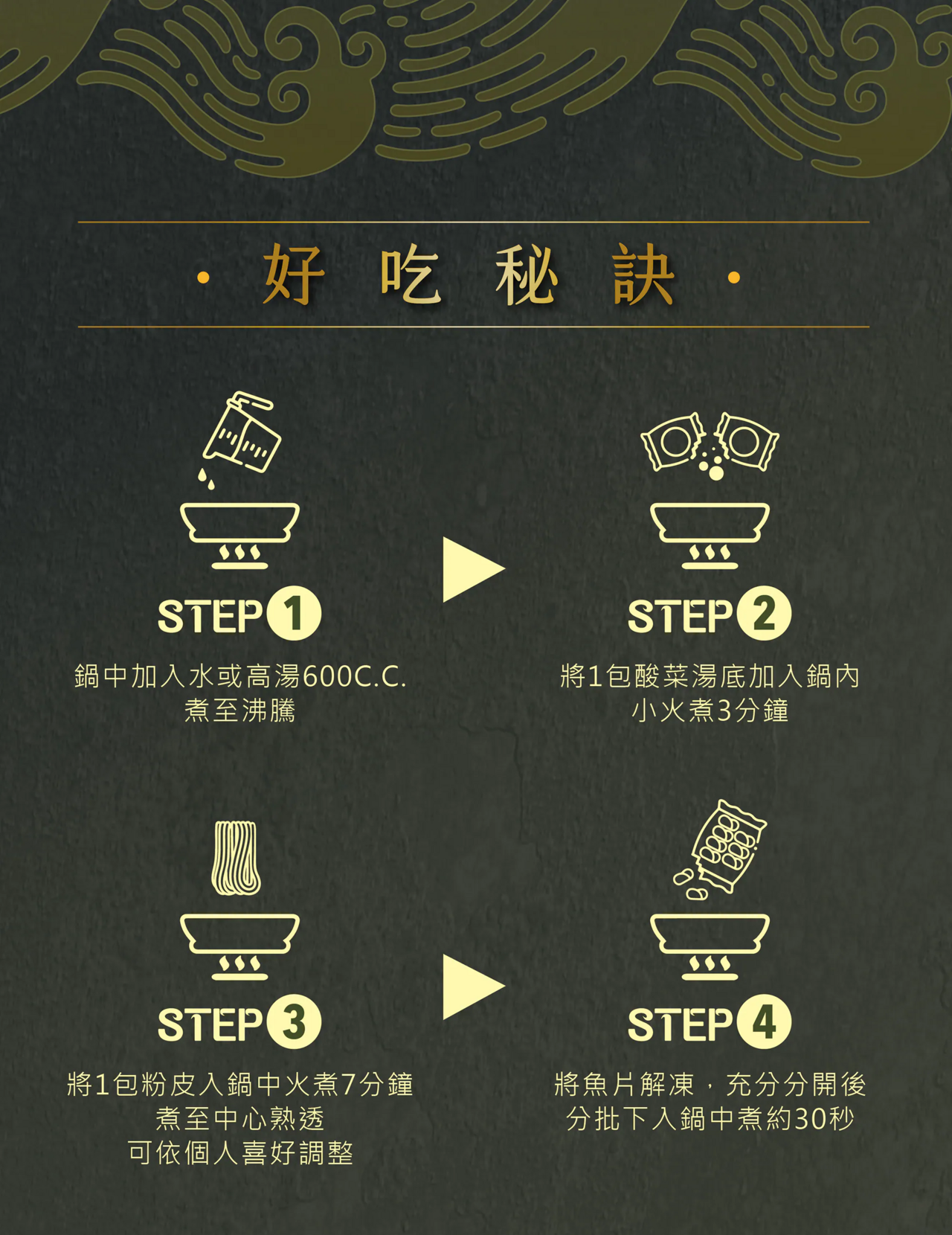 · 好 吃 秘 訣 ·

STEP 1
鍋中加入水或高湯600C.C.
煮至沸騰

STEP 2
將1包酸菜湯底加入鍋內
小火煮3分鐘

STEP 3
將1包粉皮入鍋中火煮7分鐘
煮至中心熟透
可依個人喜好調整

STEP 4
將魚片解凍，充分分開後
分批下入鍋中煮約30秒