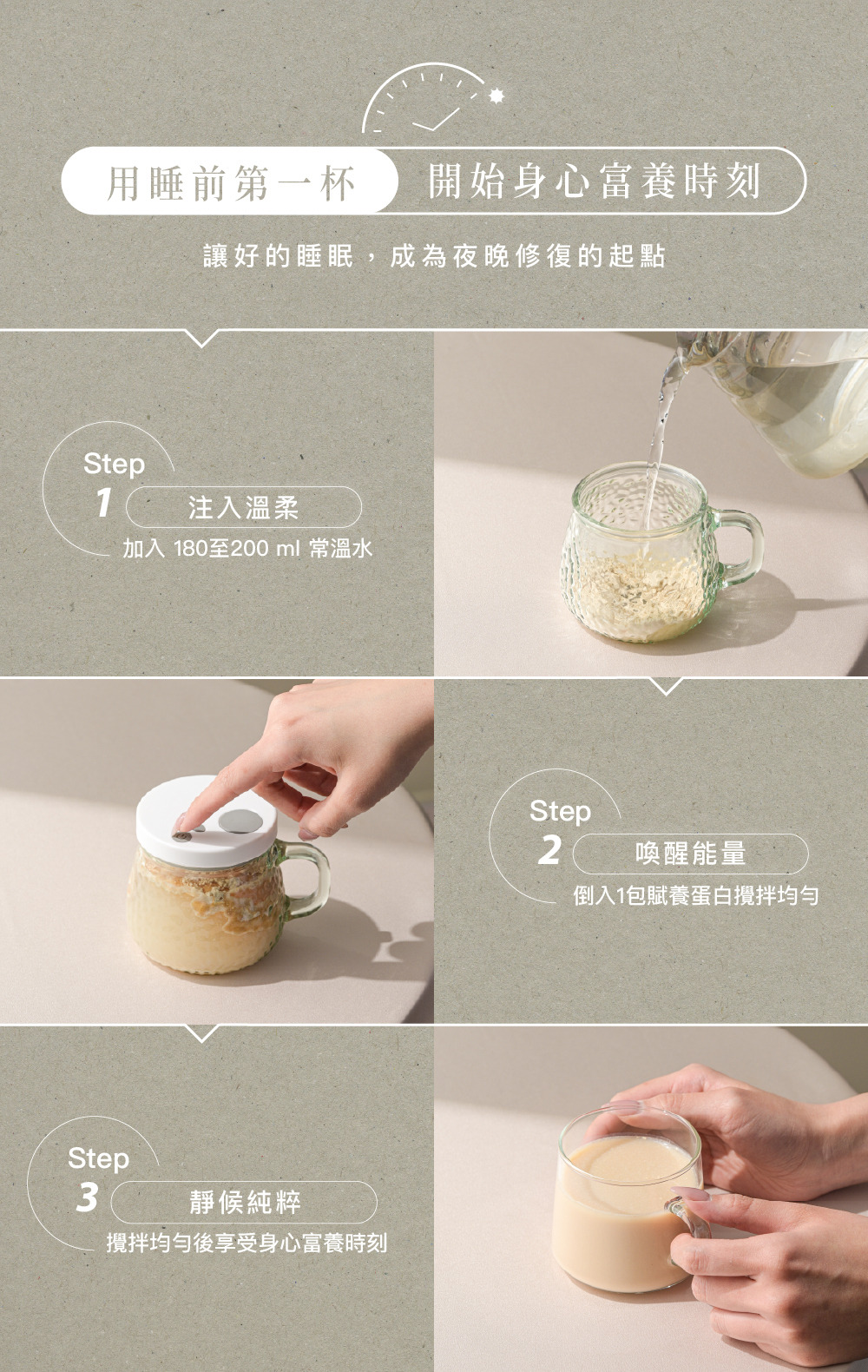 用睡前第一杯 開始身心富養時刻

讓好的睡眠，成為夜晚修復的起點

Step
1 注入溫柔
加入 180至200 ml 常溫水

Step
2 喚醒能量
倒入1包賦養蛋白攪拌均勻

Step
3 靜候純粹
攪拌均勻後享受身心富養時刻