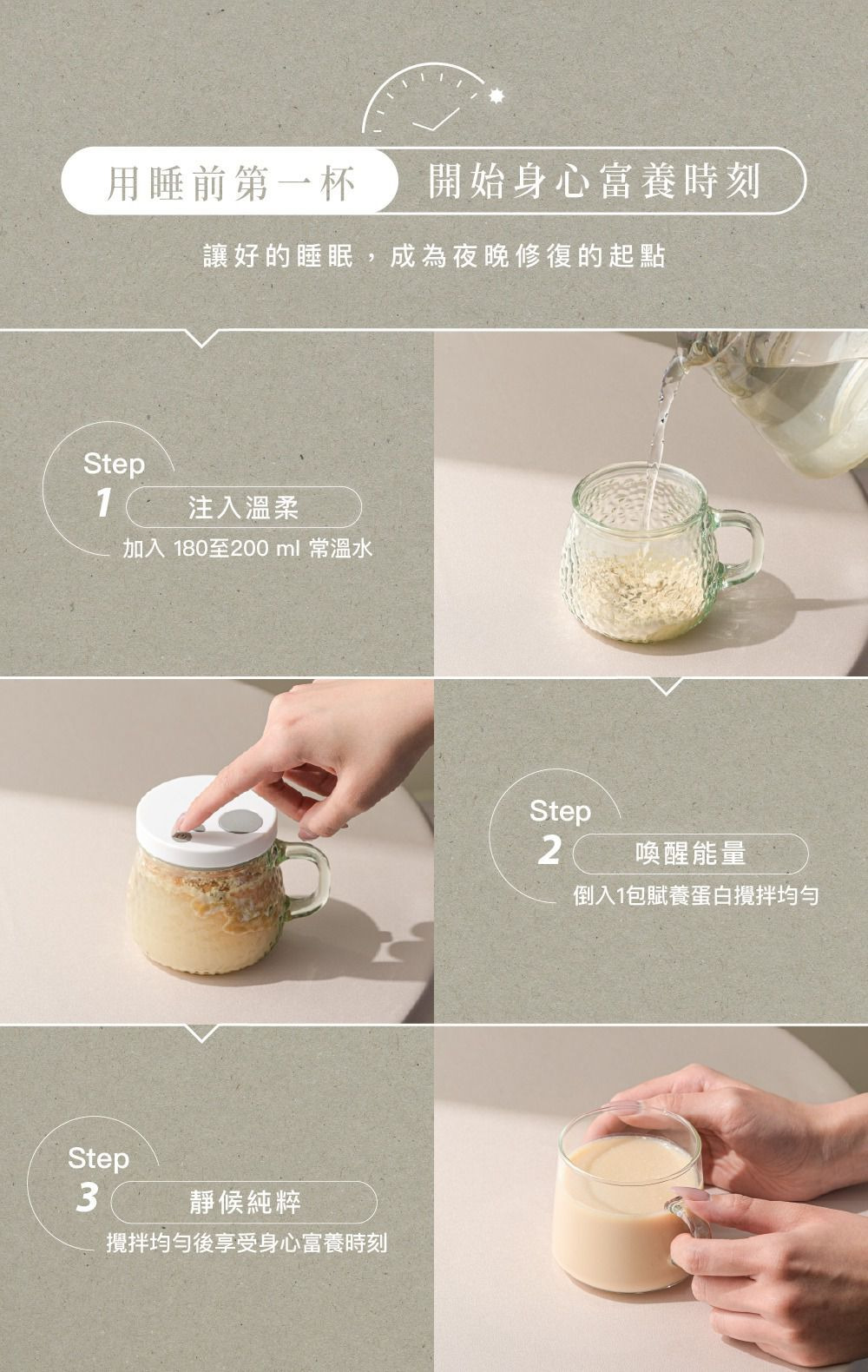 用睡前第一杯 開始身心富養時刻

讓好的睡眠，成為夜晚修復的起點

Step
1 注入溫柔
加入 180至200 ml 常溫水

Step
2 喚醒能量
倒入1包賦養蛋白攪拌均勻

Step
3 靜候純粹
攪拌均勻後享受身心富養時刻