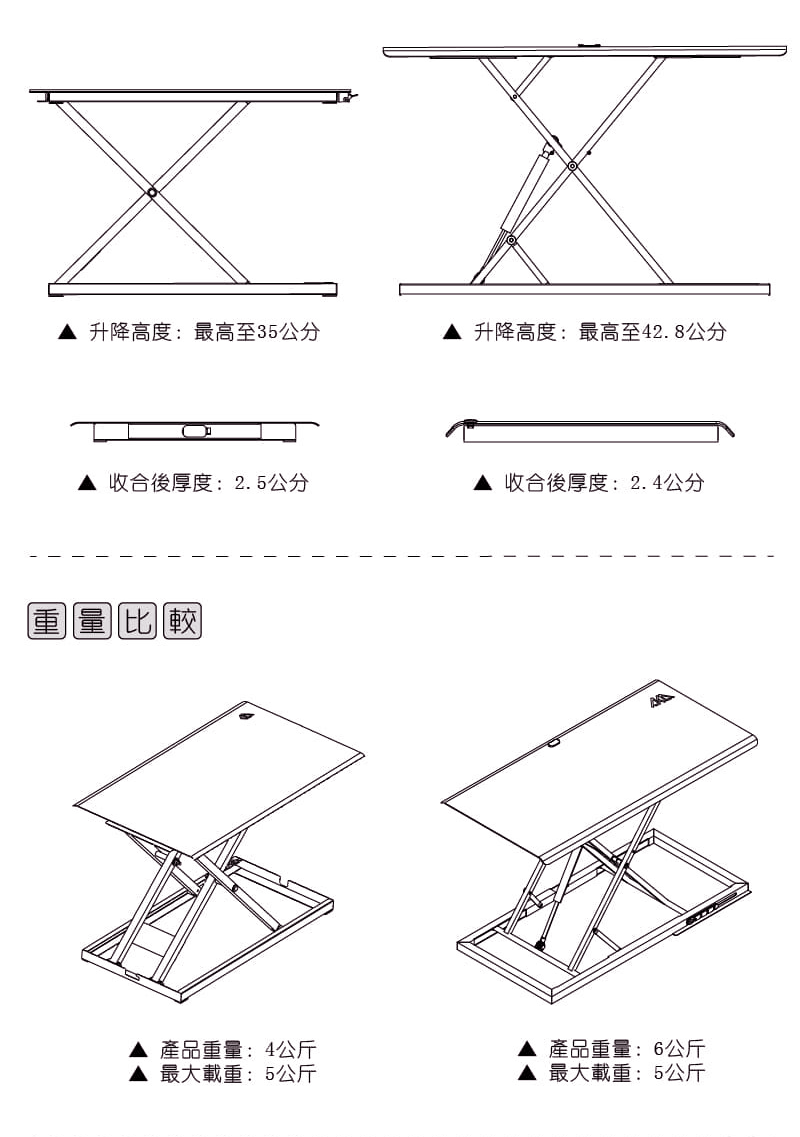 ▲ 升降高度：最高至35公分

▲ 升降高度：最高至42.8公分

▲ 收合後厚度：2.5公分

▲ 收合後厚度：2.4公分

重量比較

▲ 產品重量：4公斤
▲ 最大載重：5公斤

▲ 產品重量：6公斤
▲ 最大載重：5公斤